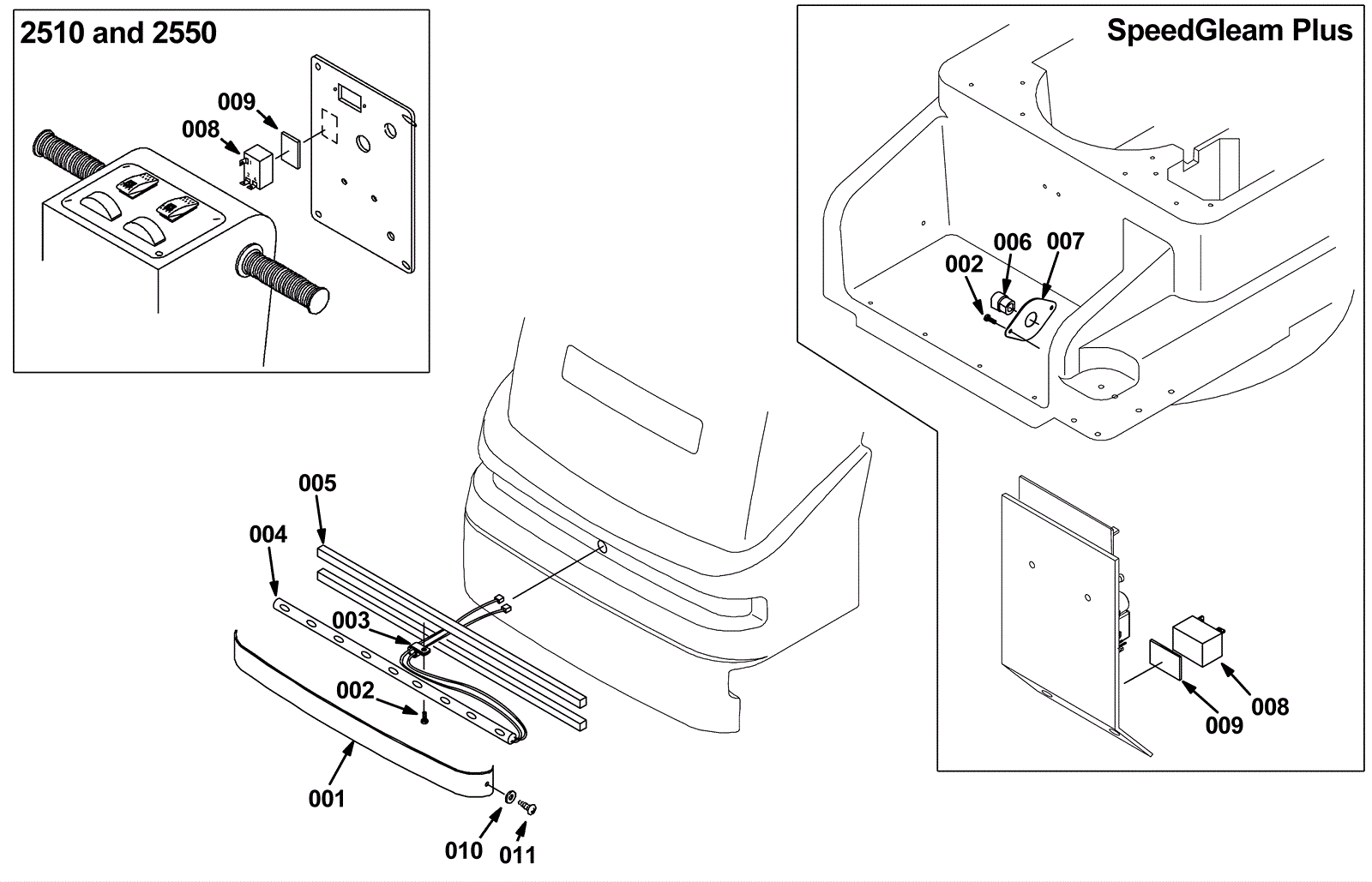 2510 and 2550

009
008

SpeedGleam Plus

006
007
002

005
004
003
002
001
010
011

009
008