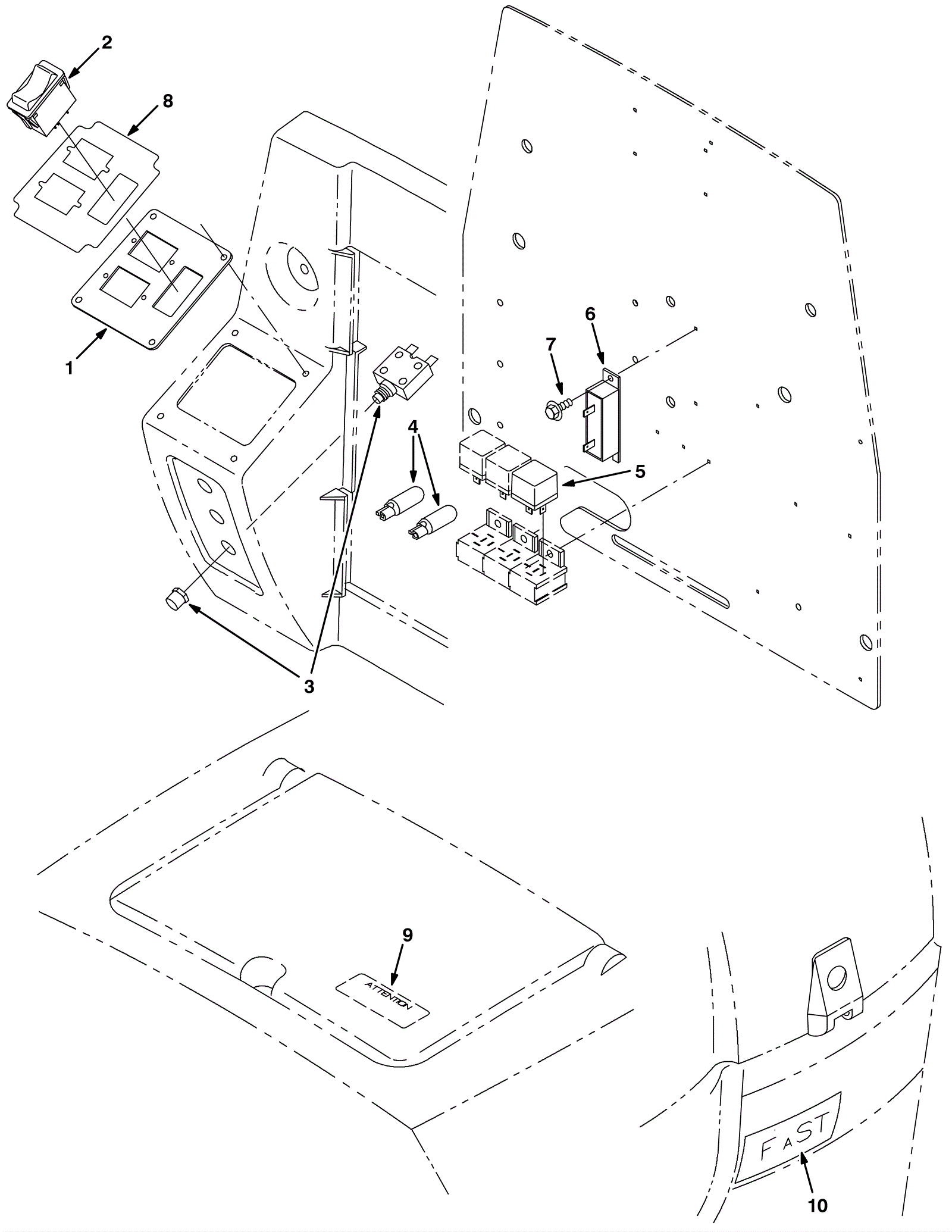 2
8
1
6
7
4
5
3
9
ATTENTION
FAST
10