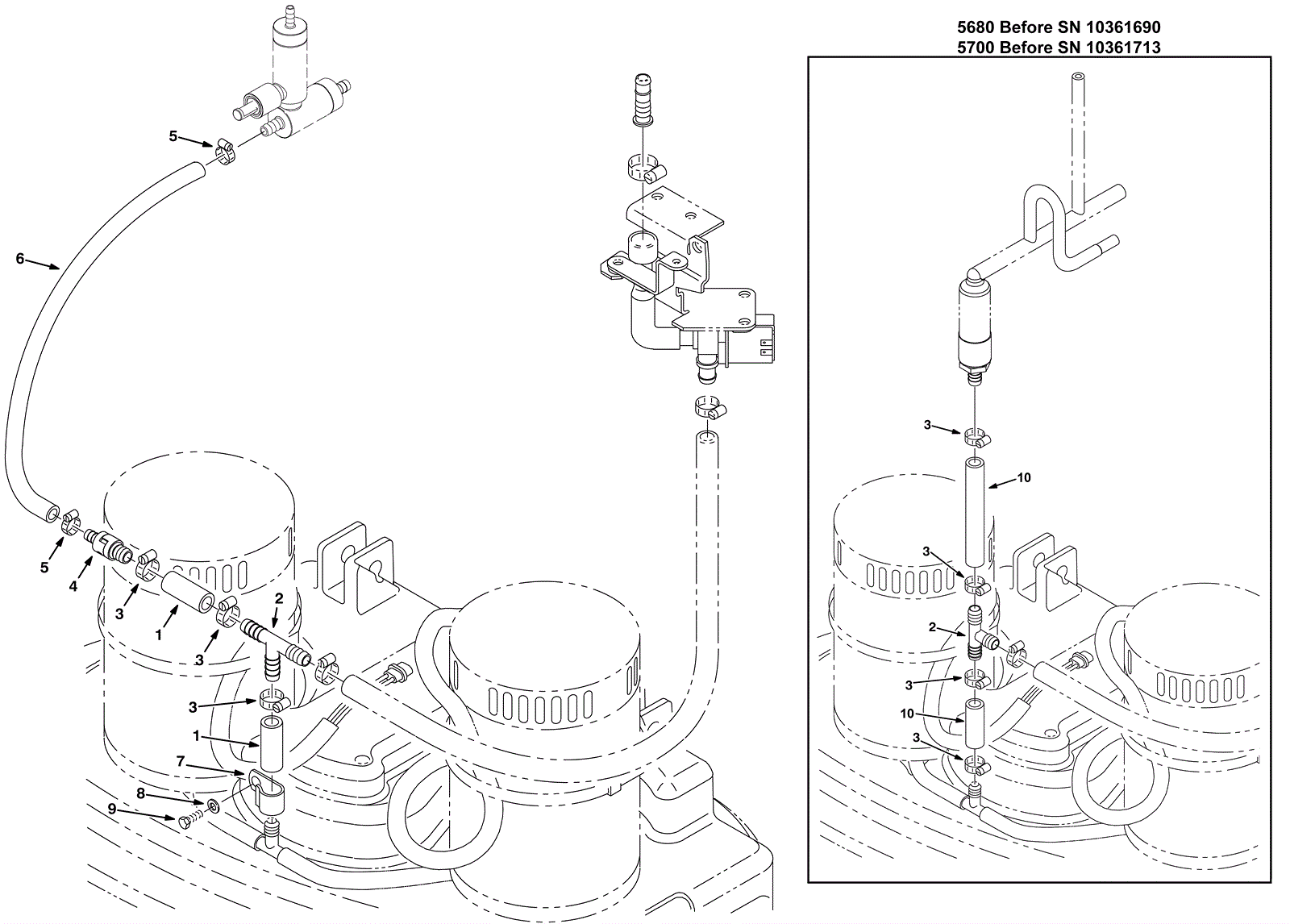 5680 Before SN 10361690
5700 Before SN 10361713

5
6
5
4
3
1
3
2
3
1
7
8
9

3
10
3
2
3
10
3