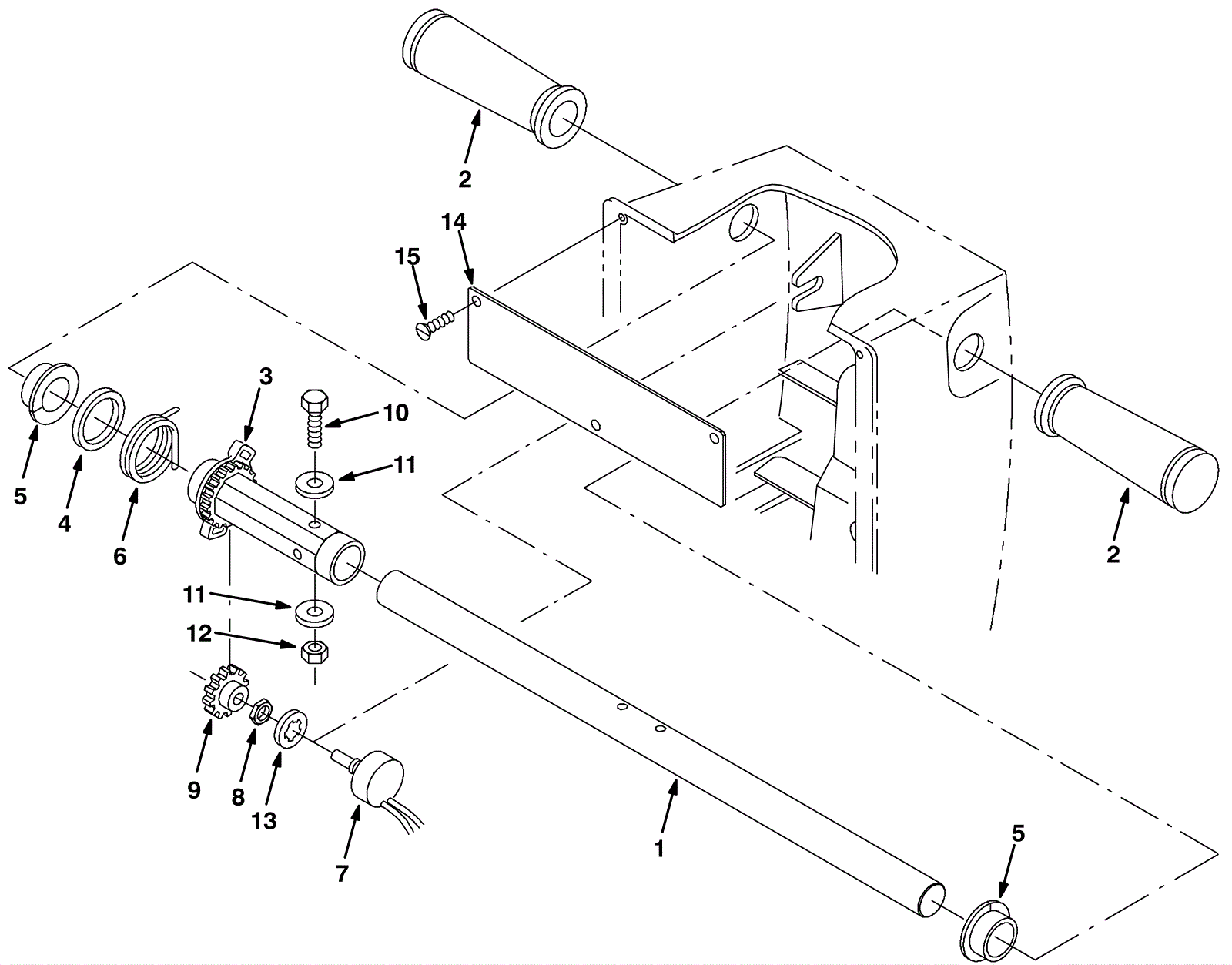 2
14
15
3
10
11
5
4
6
2
11
12
9
8
13
7
1
5