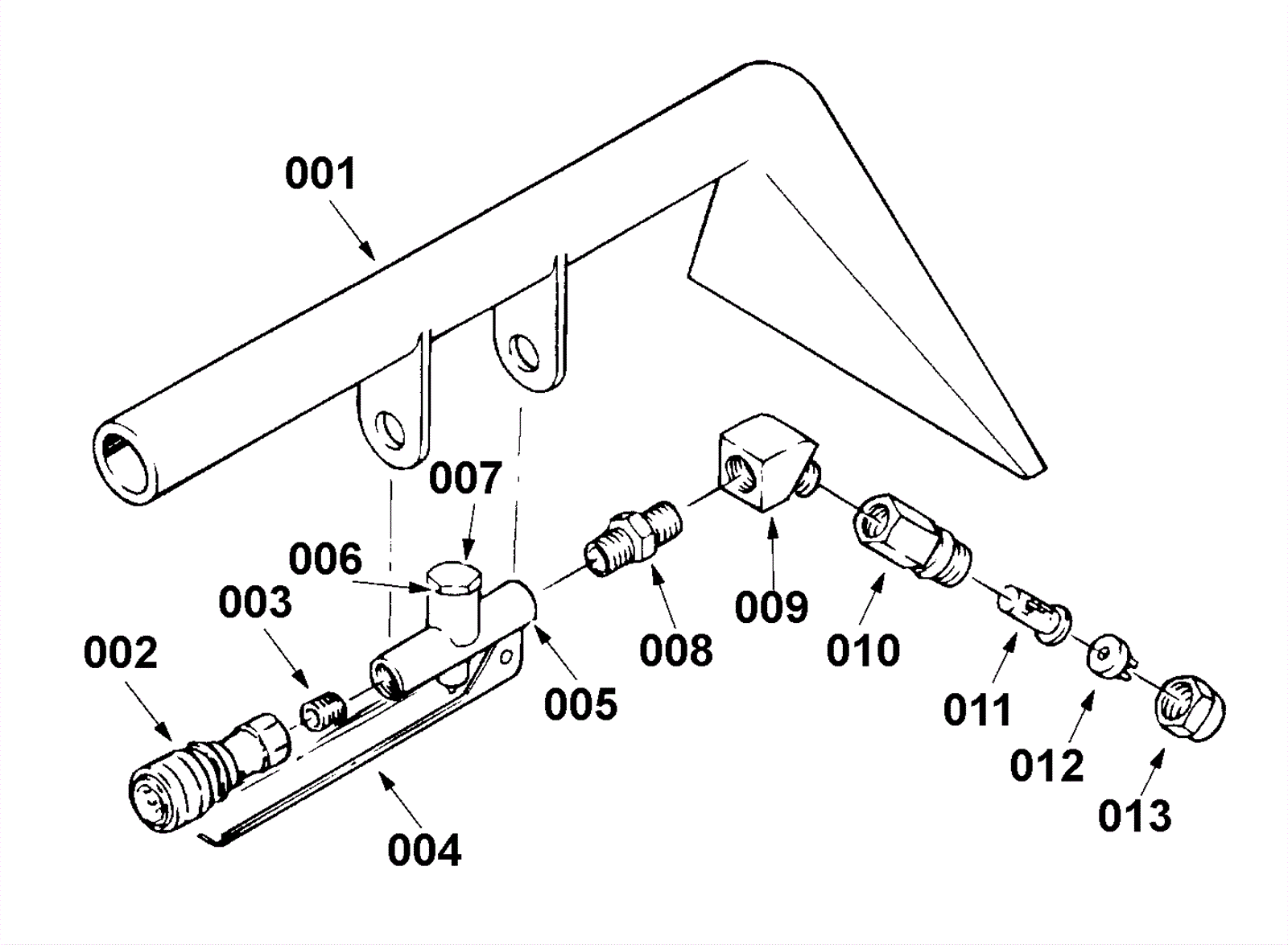 001
007
006
003
002
009
008
010
005
011
012
013
004