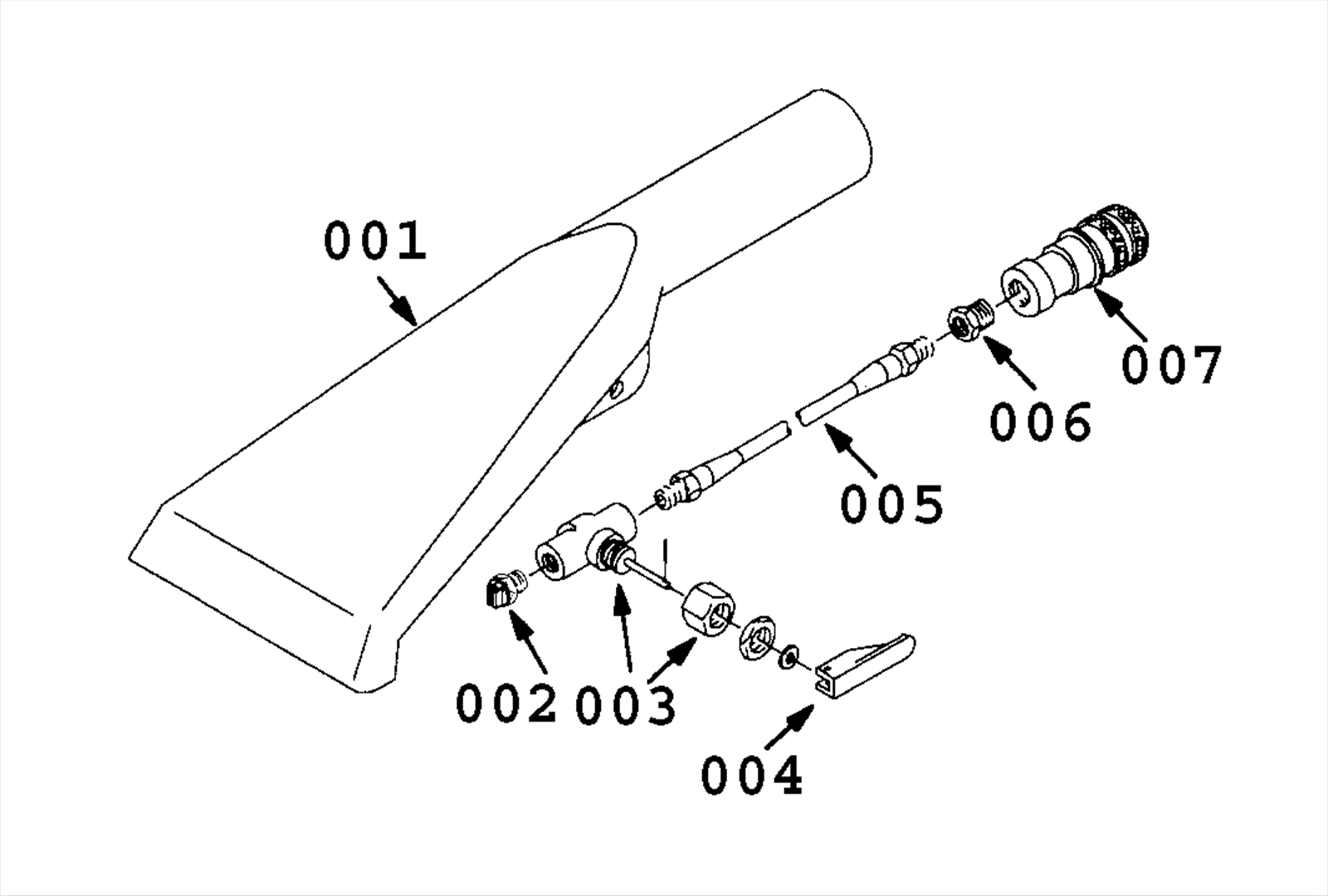 001

007

006

005

002 003

004