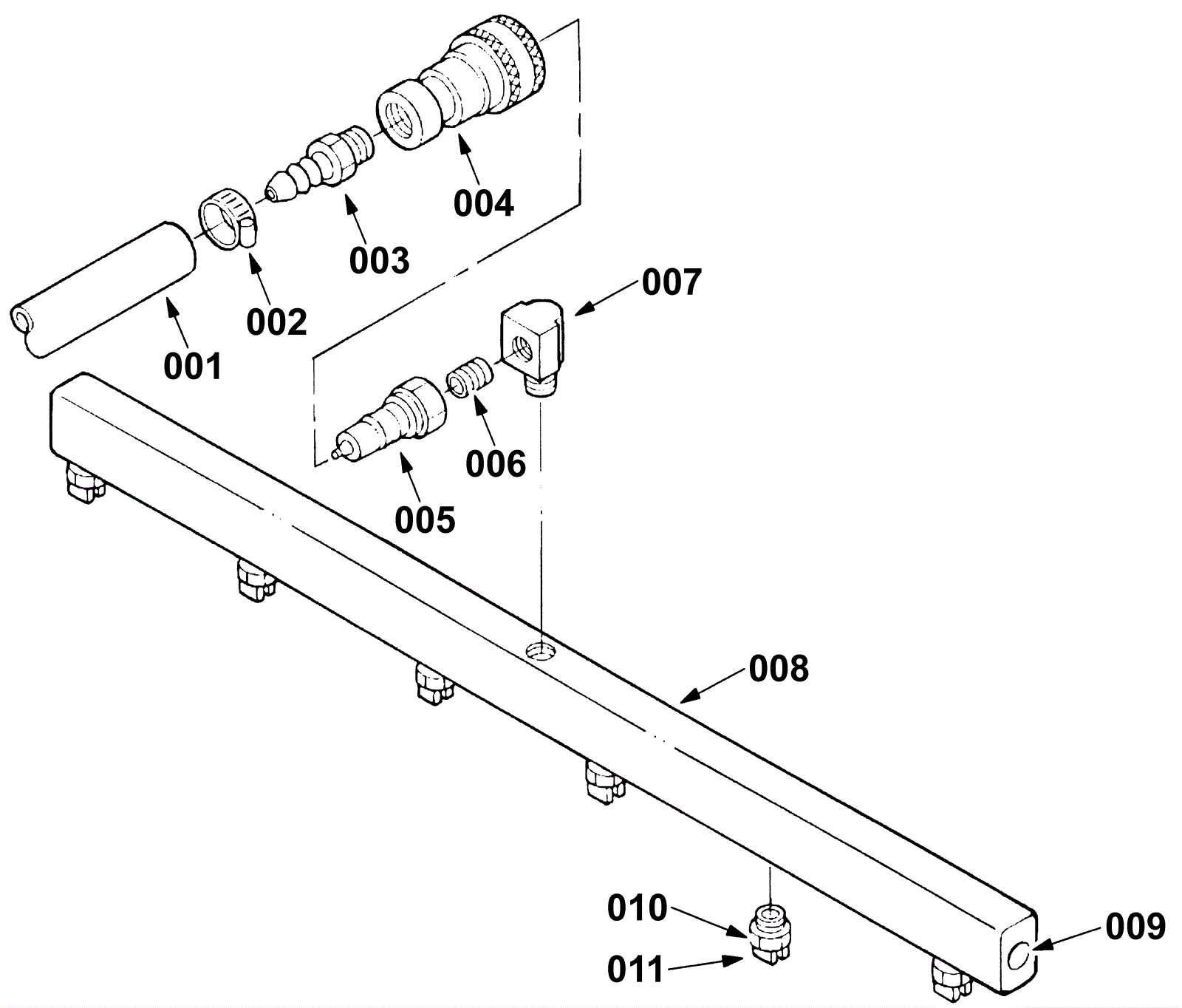 004
003
002
001
007
006
005
008
010
011
009