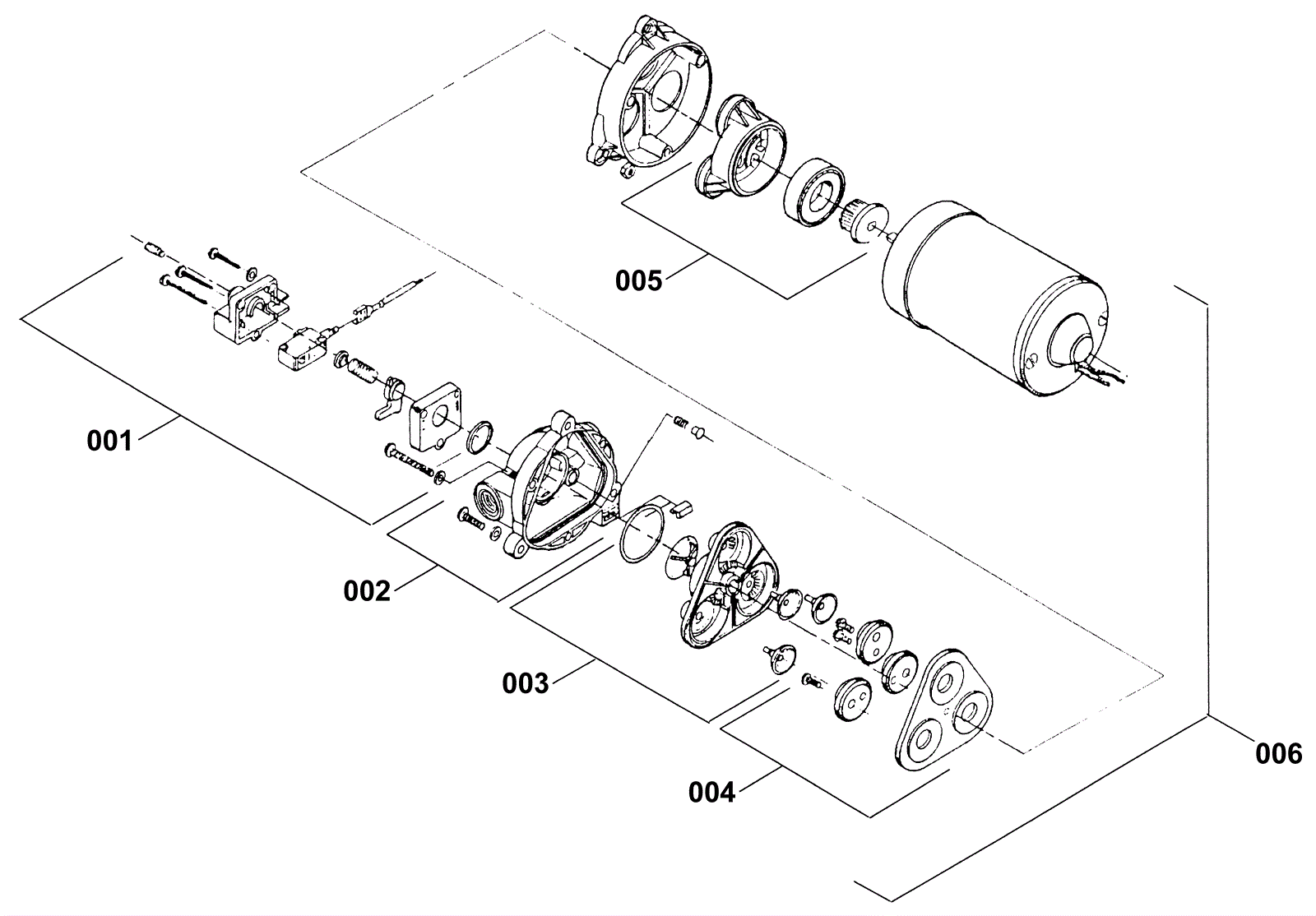 005

001

002

003

004

006