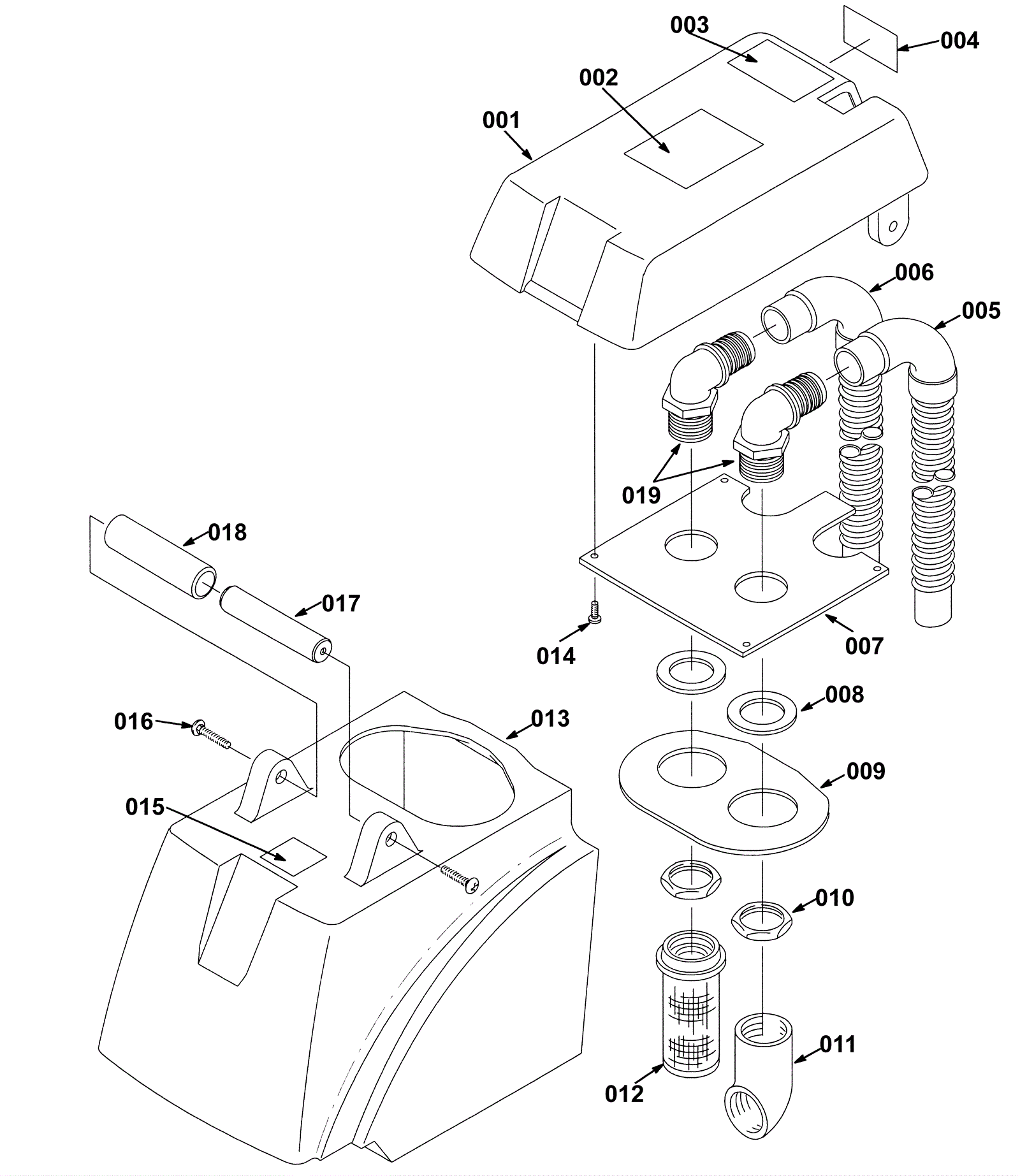 003
004
002
001
006
005
019
018
017
014
007
008
016
013
009
015
010
011
012