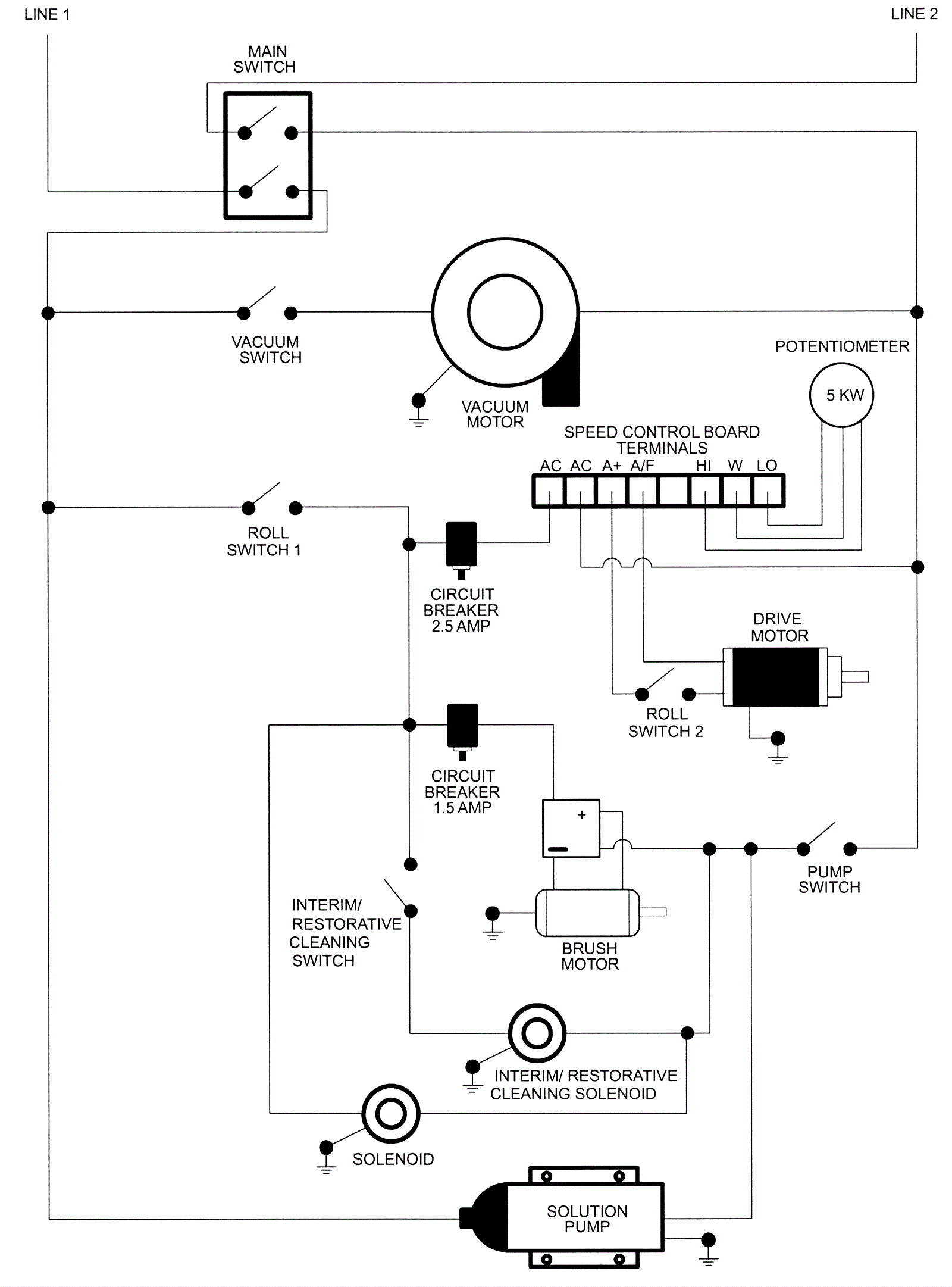 LINE 1

LINE 2

MAIN SWITCH

VACUUM SWITCH

VACUUM MOTOR

POTENTIOMETER

5 KW

SPEED CONTROL BOARD TERMINALS

AC AC A+ A/F HI W LO

ROLL SWITCH 1

CIRCUIT BREAKER 2.5 AMP

DRIVE MOTOR

ROLL SWITCH 2

CIRCUIT BREAKER 1.5 AMP

+

PUMP SWITCH

INTERIM/ RESTORATIVE CLEANING SWITCH

BRUSH MOTOR

INTERIM/ RESTORATIVE CLEANING SOLENOID

SOLENOID

SOLUTION PUMP