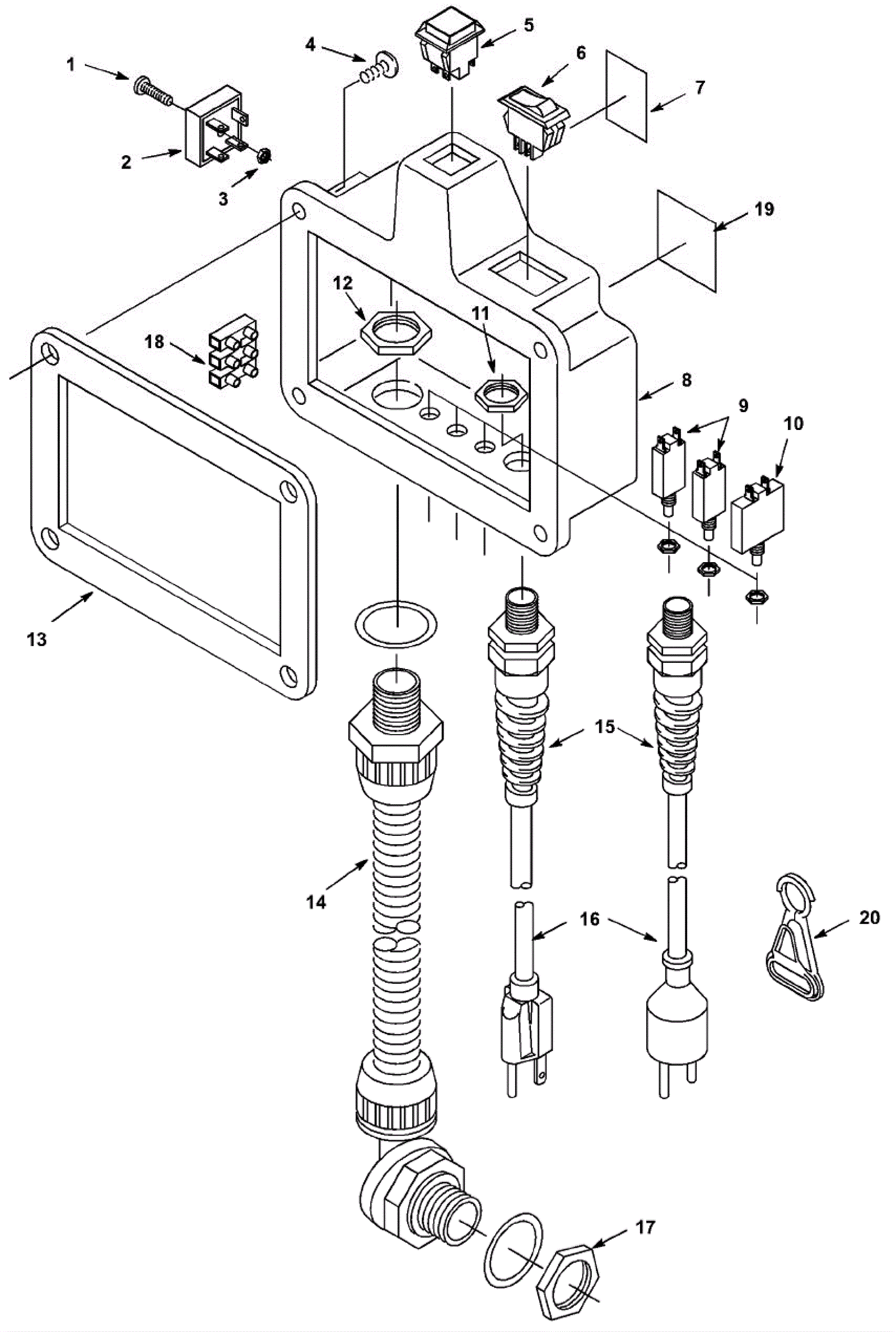 1
2
3
4
5
6
7
19
12
11
18
8
9
10
13
15
14
16
20
17