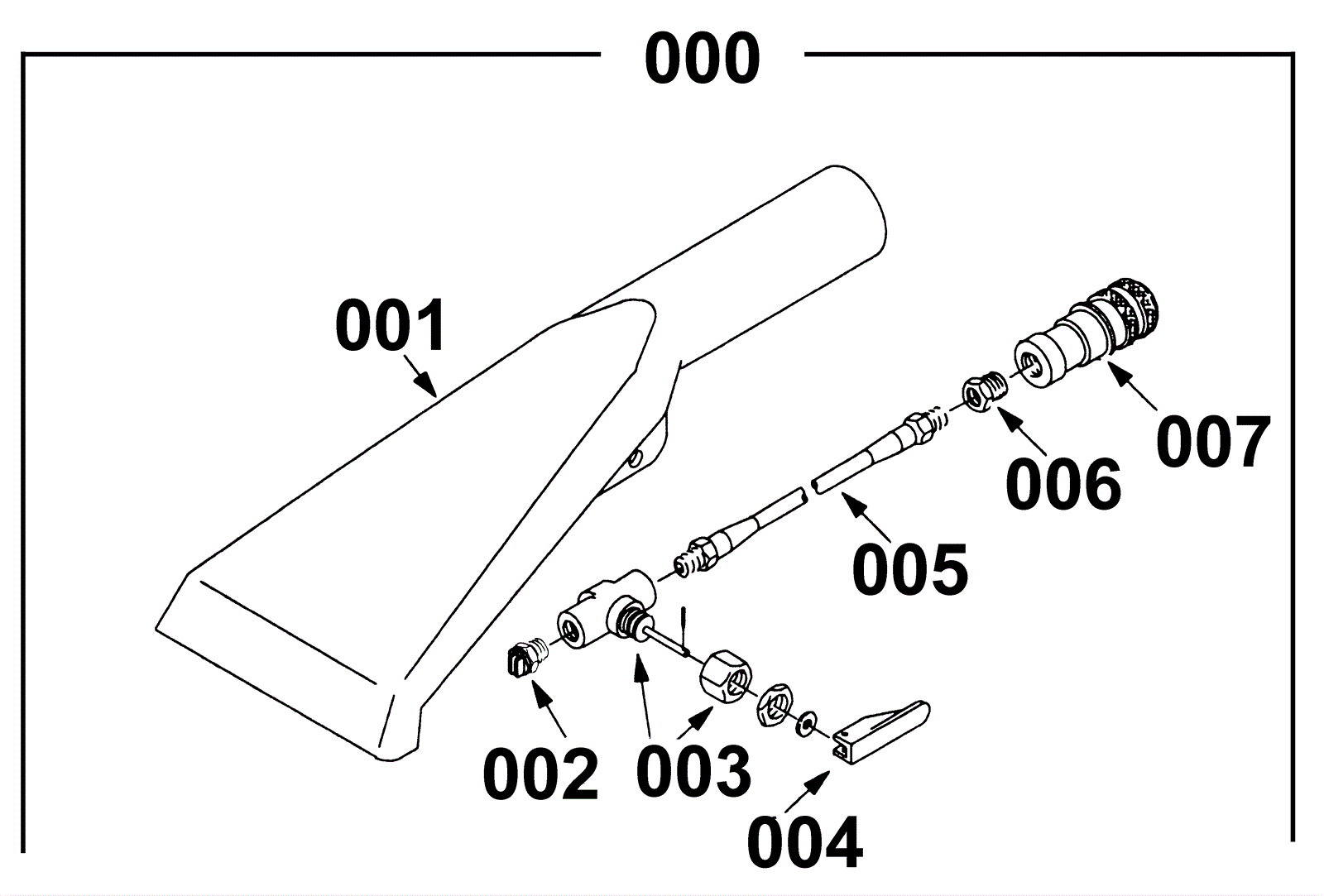 000

001

007

006

005

002

003

004