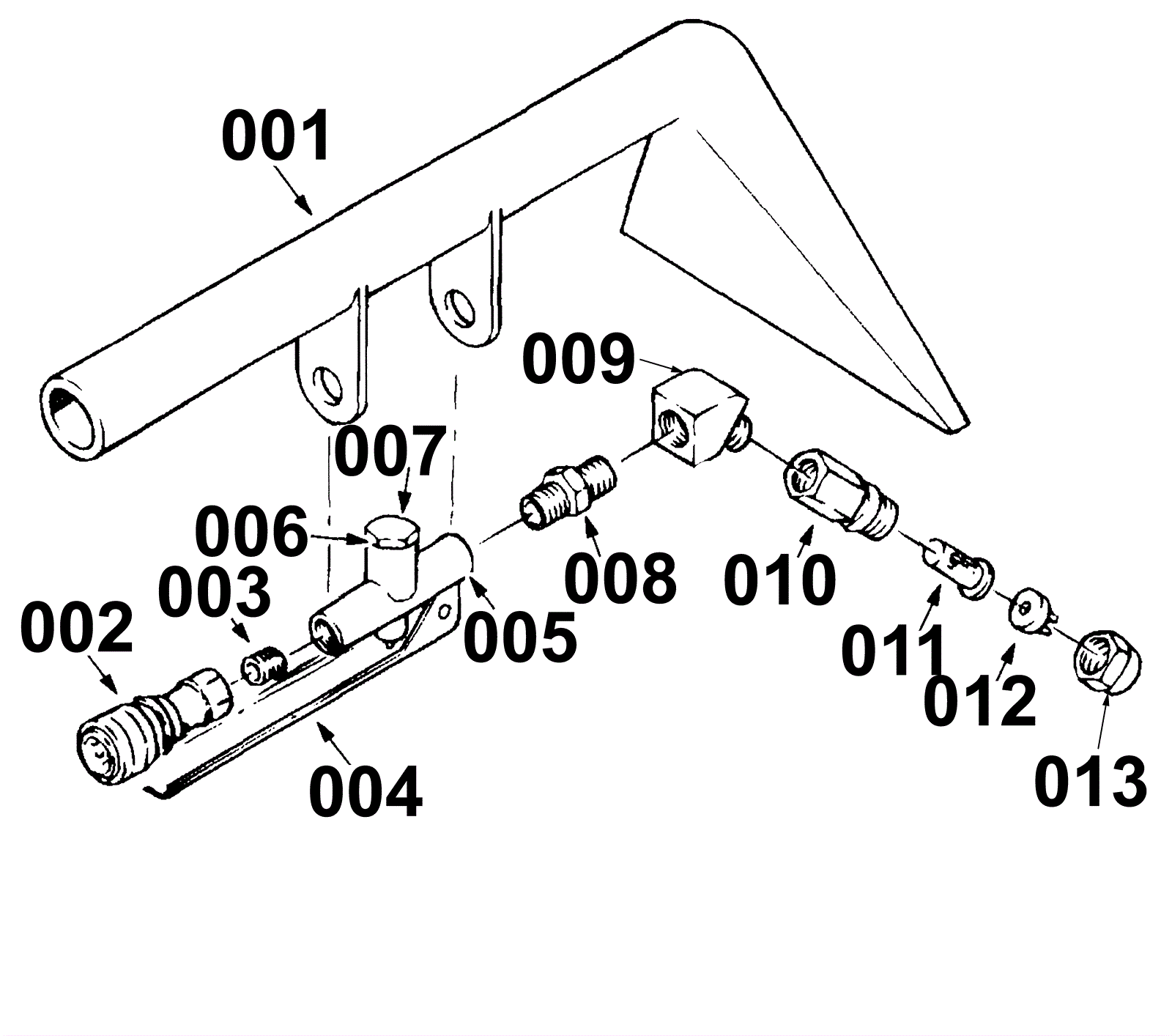 001

009

007

006

003

002

008

010

005

011

012

004

013