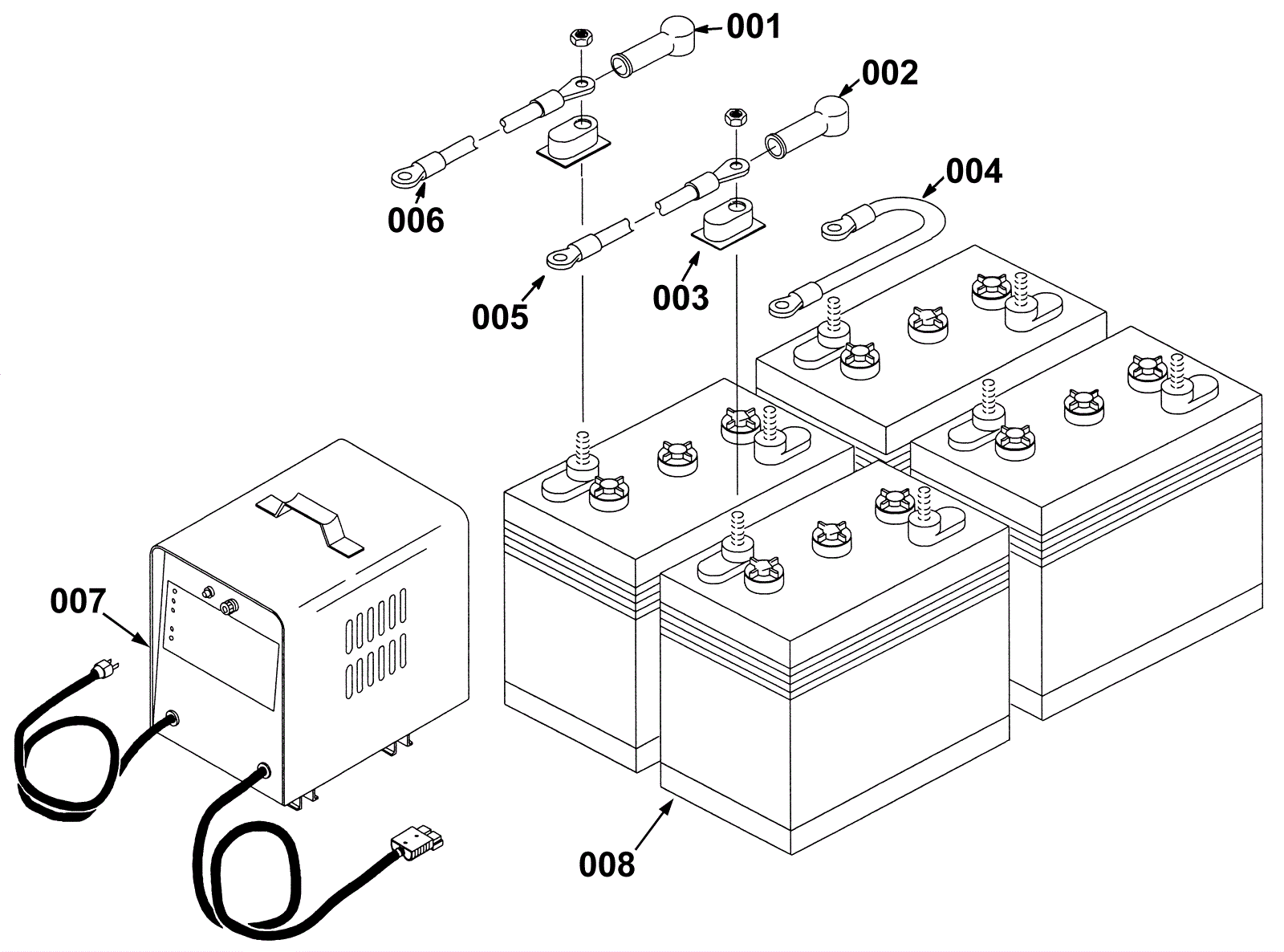 001
002
004
006
005
003
007
008