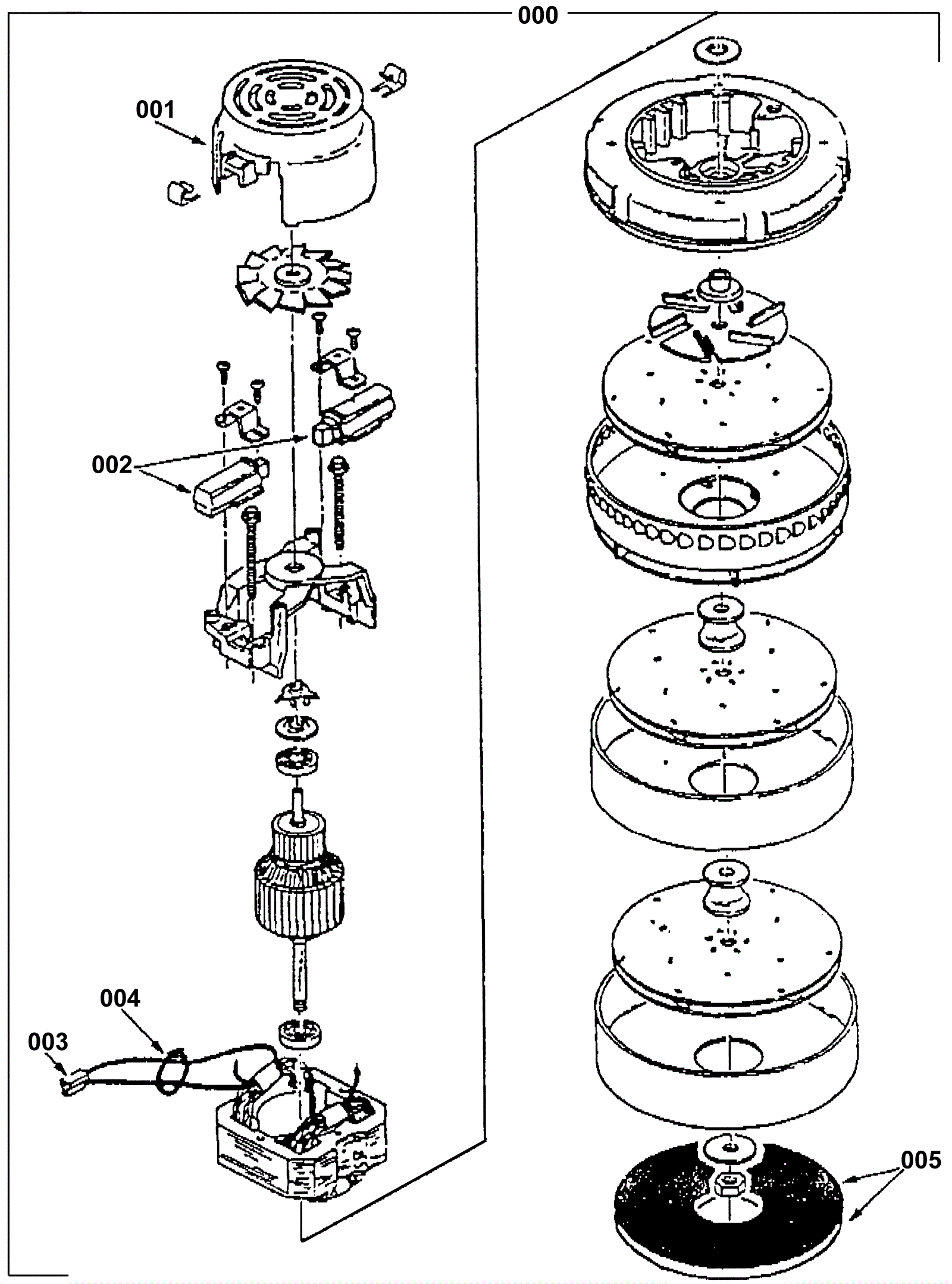 000

001

002

004

003

005