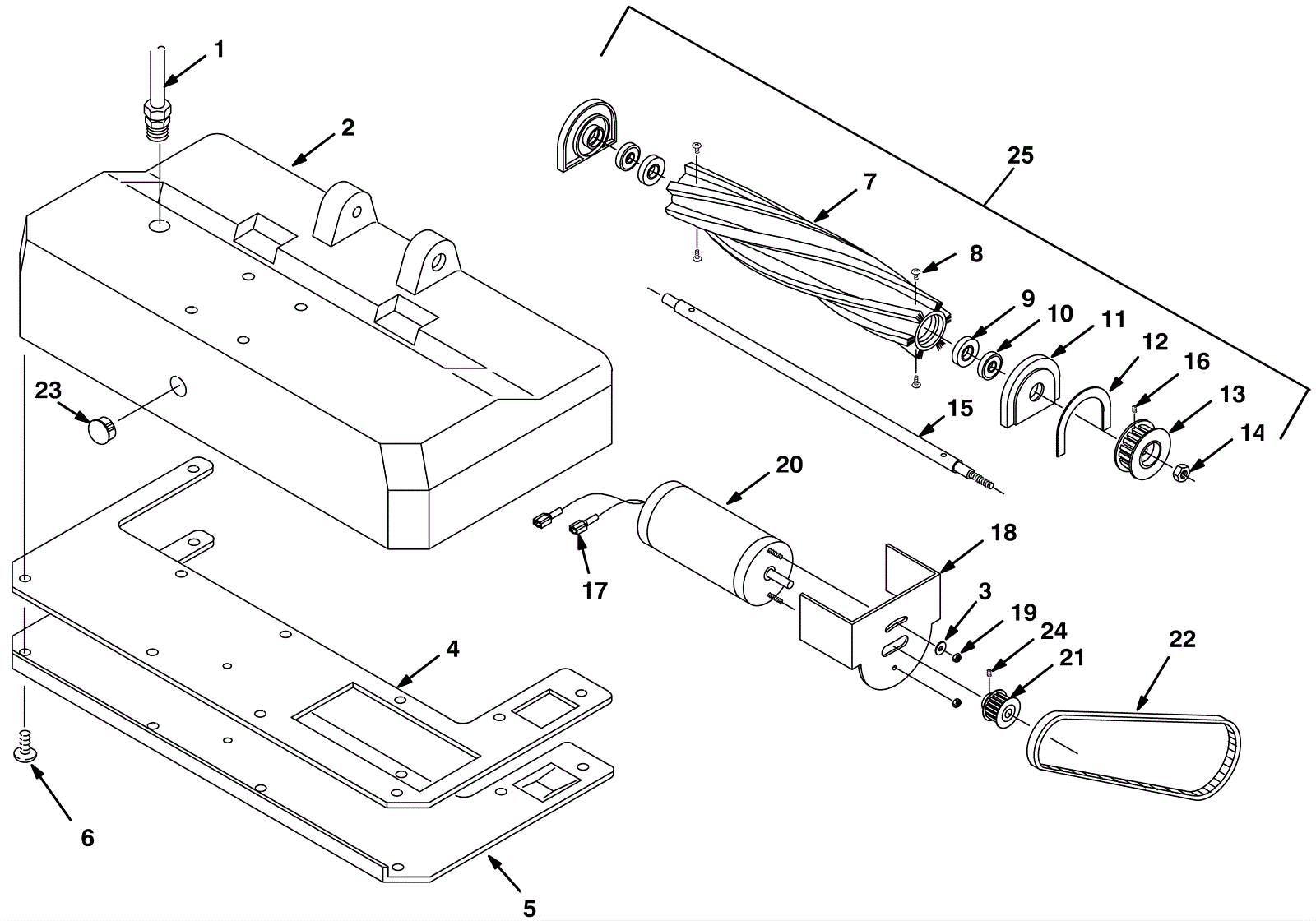 1
2
25
7
8
9
10
11
12
16
13
14
15
23
20
18
17
3
19
24
21
22
4
6
5