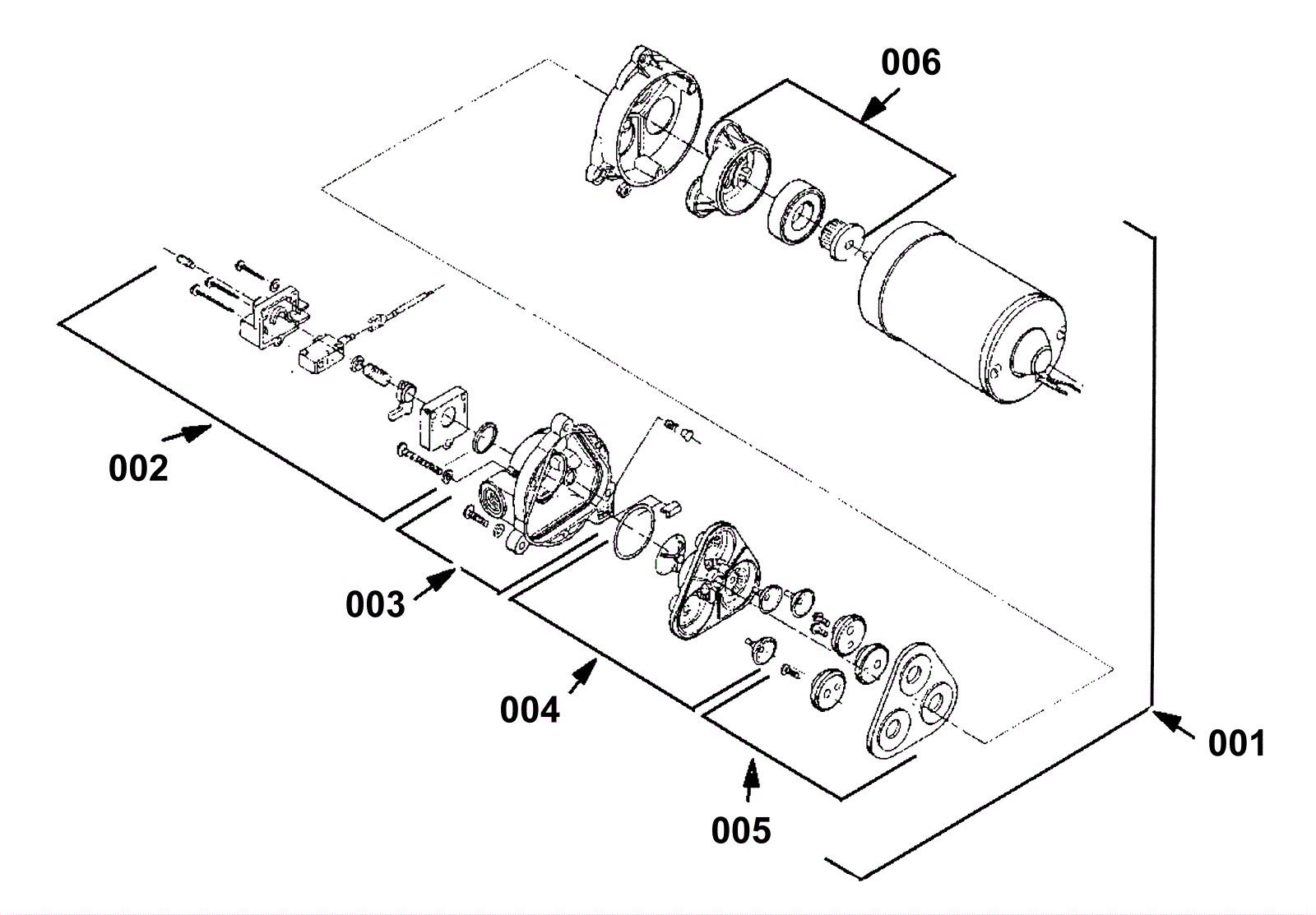 006

002

003

004

005

001