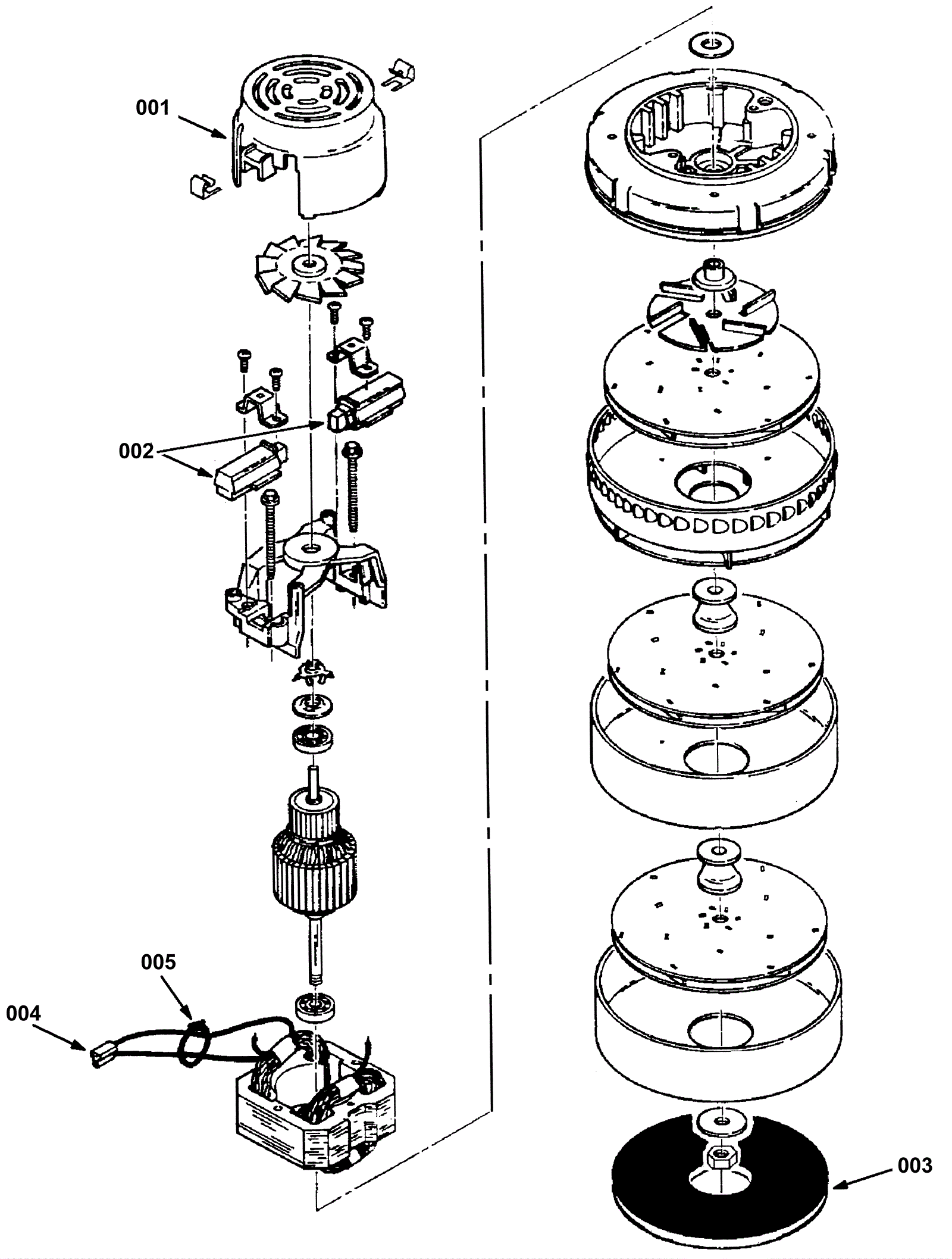 001

002

005

004

003