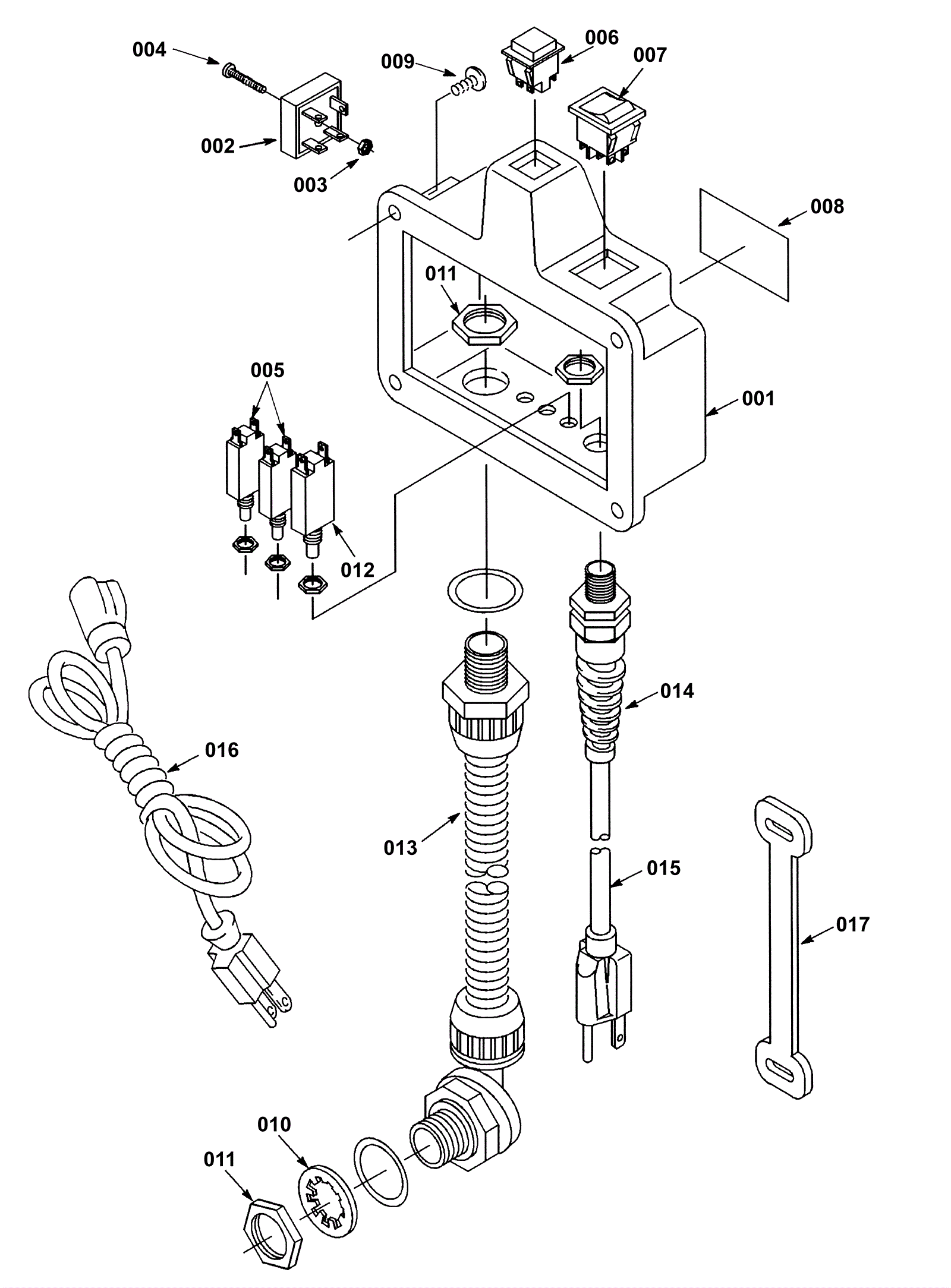 004
009
006
007
002
003
008
011
005
001
012
014
016
013
015
017
010
011