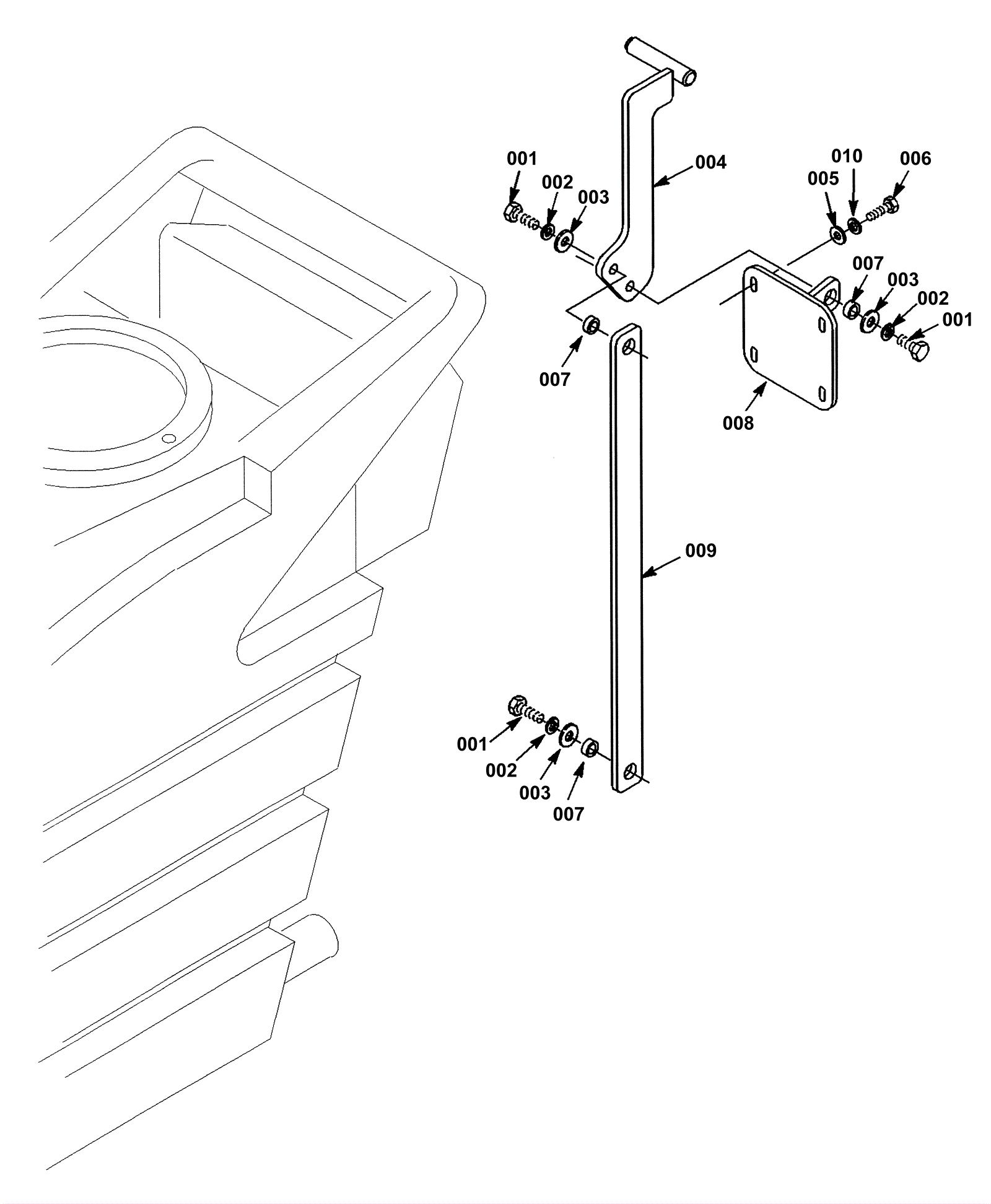 001
002
003
004
010
006
005
007
003
002
001
007
008
009
001
002
003
007