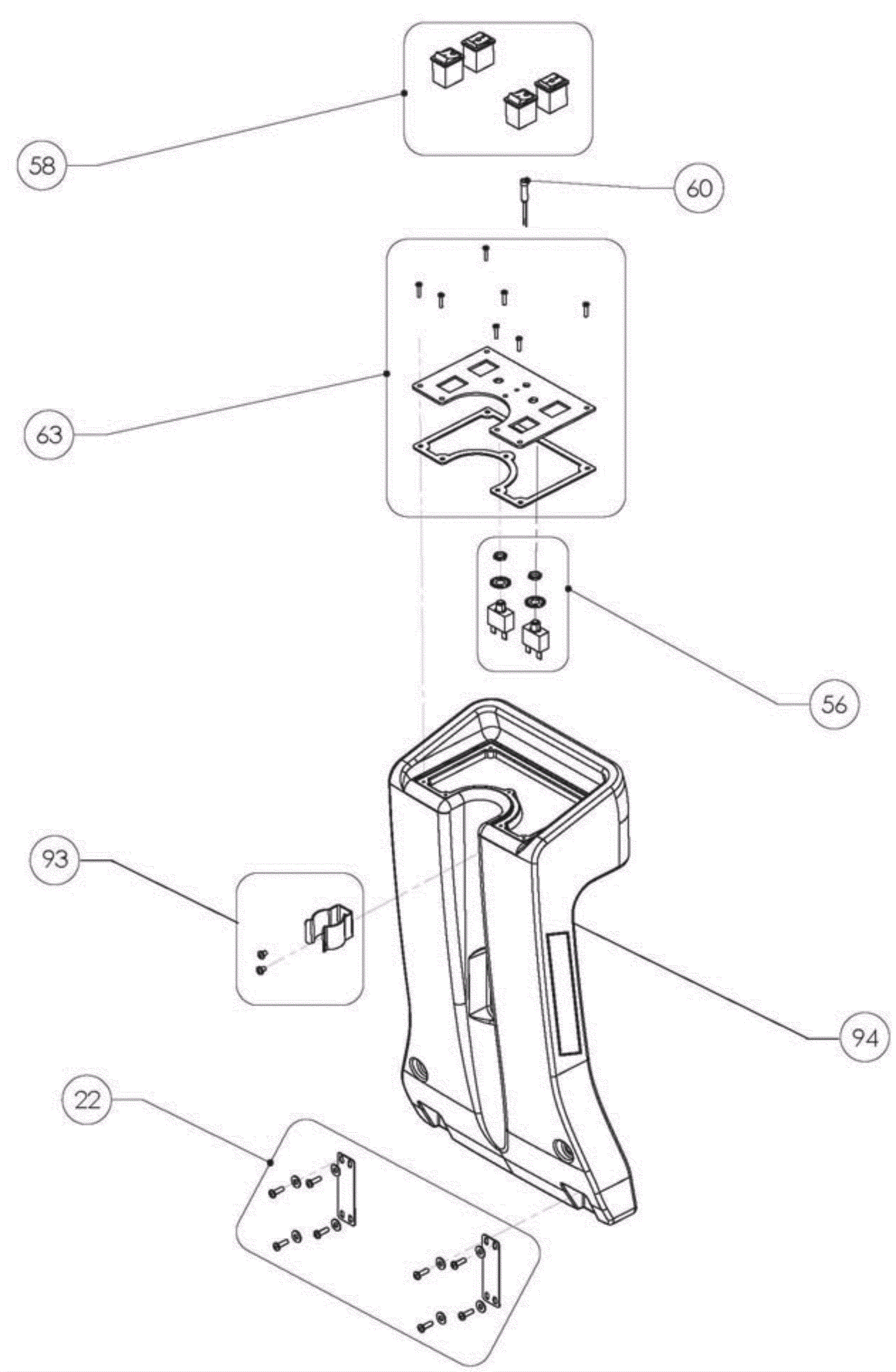 58

60

63

56

93

94

22