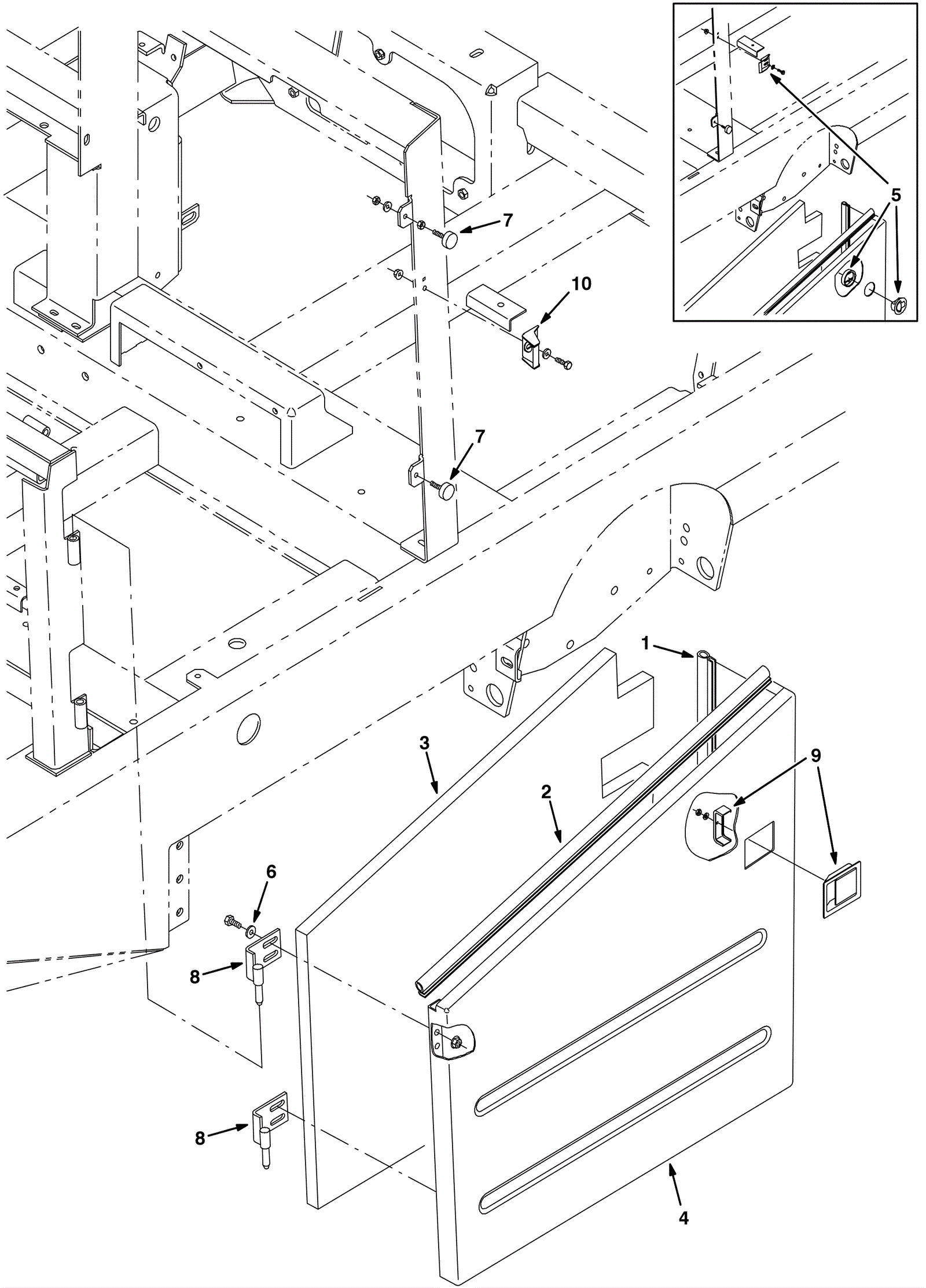 5
7
10
7
1
3
2
9
6
8
8
4