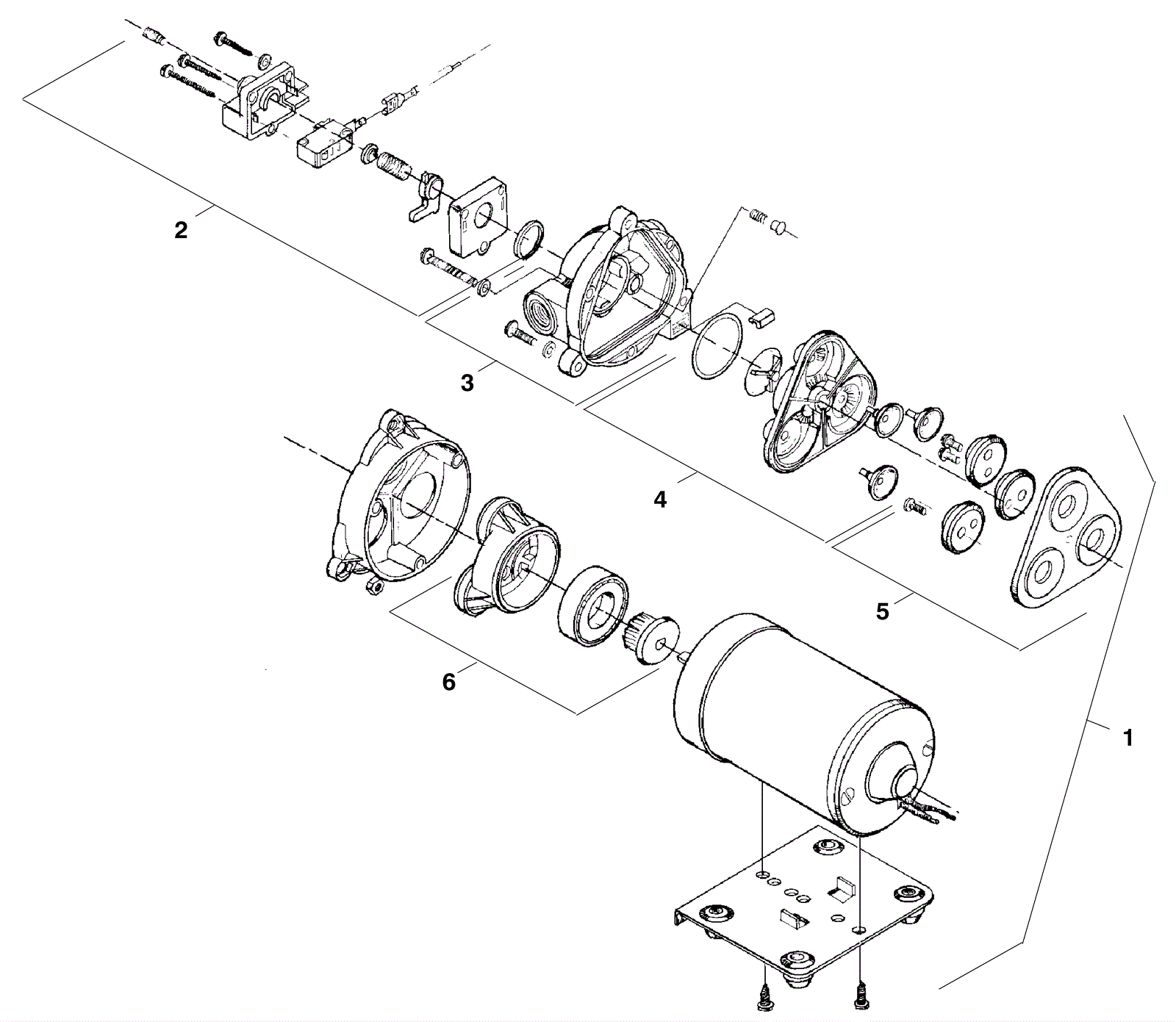 2

3

4

5

6

1