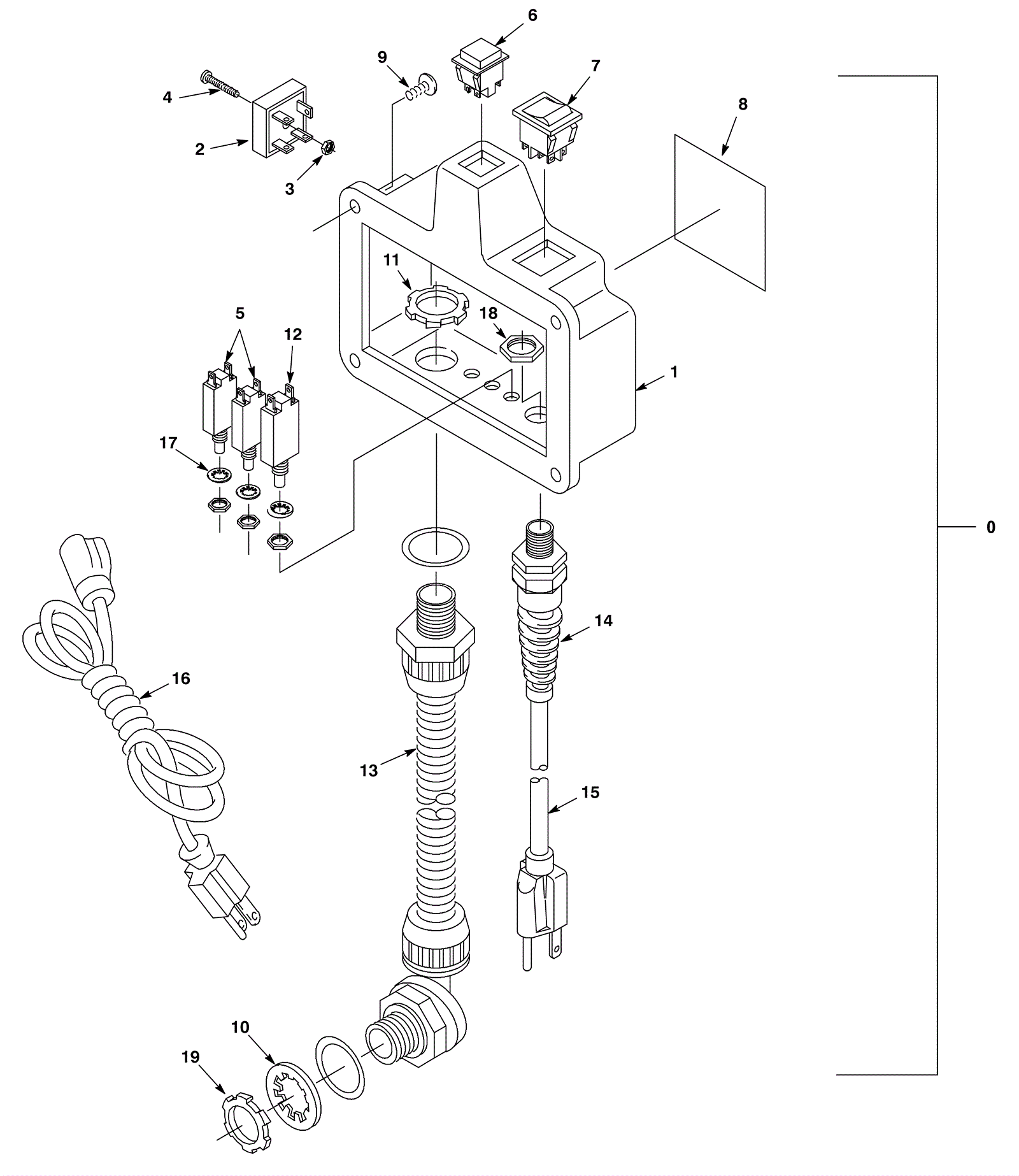 6
9
7
4
8
2
3
11
18
5
12
1
17
0
14
16
13
15
10
19