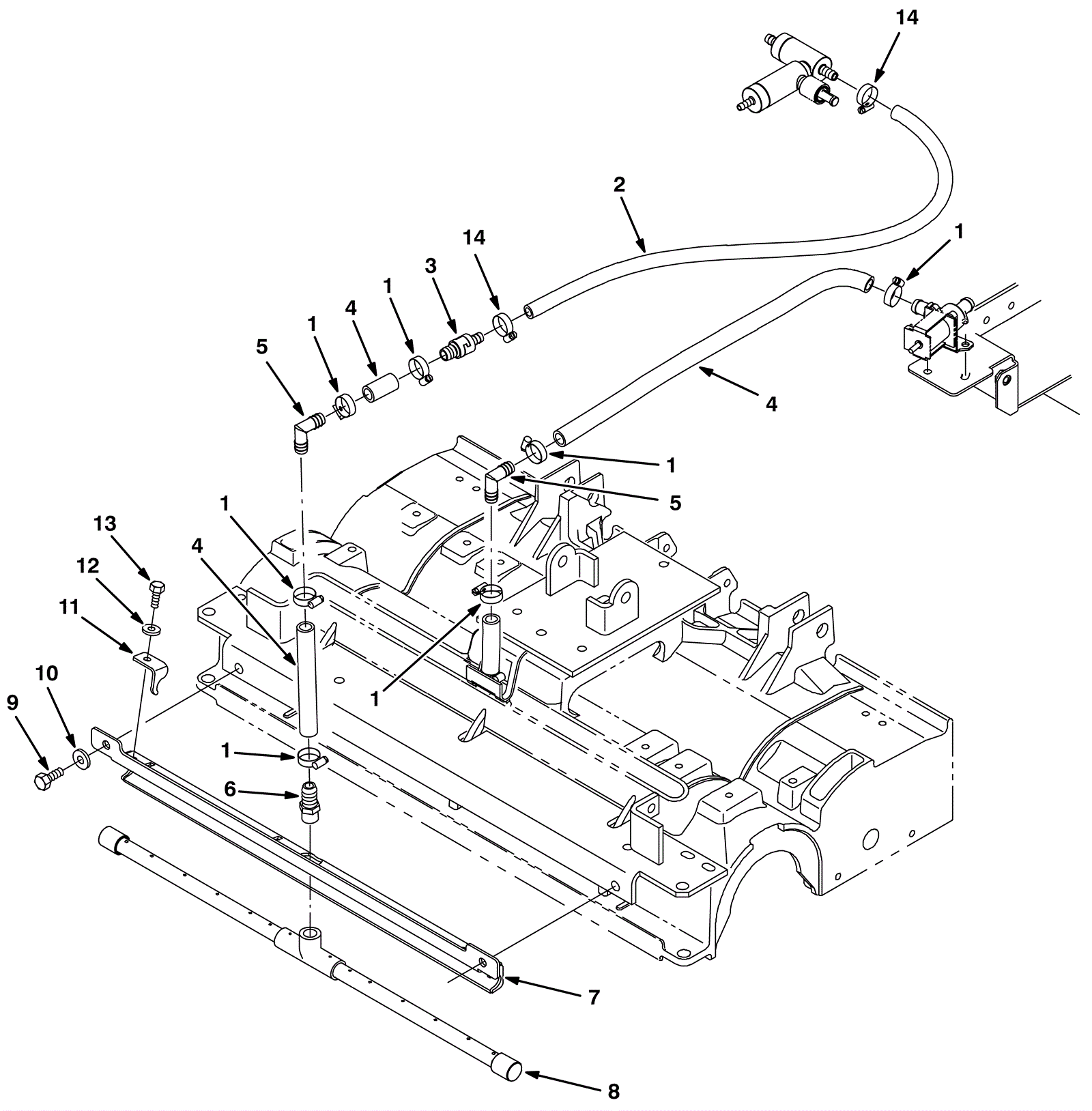 14

2

14

1

3

1

4

1

5

4

1

5

1

13

4

12

11

1

10

9

1

6

7

8