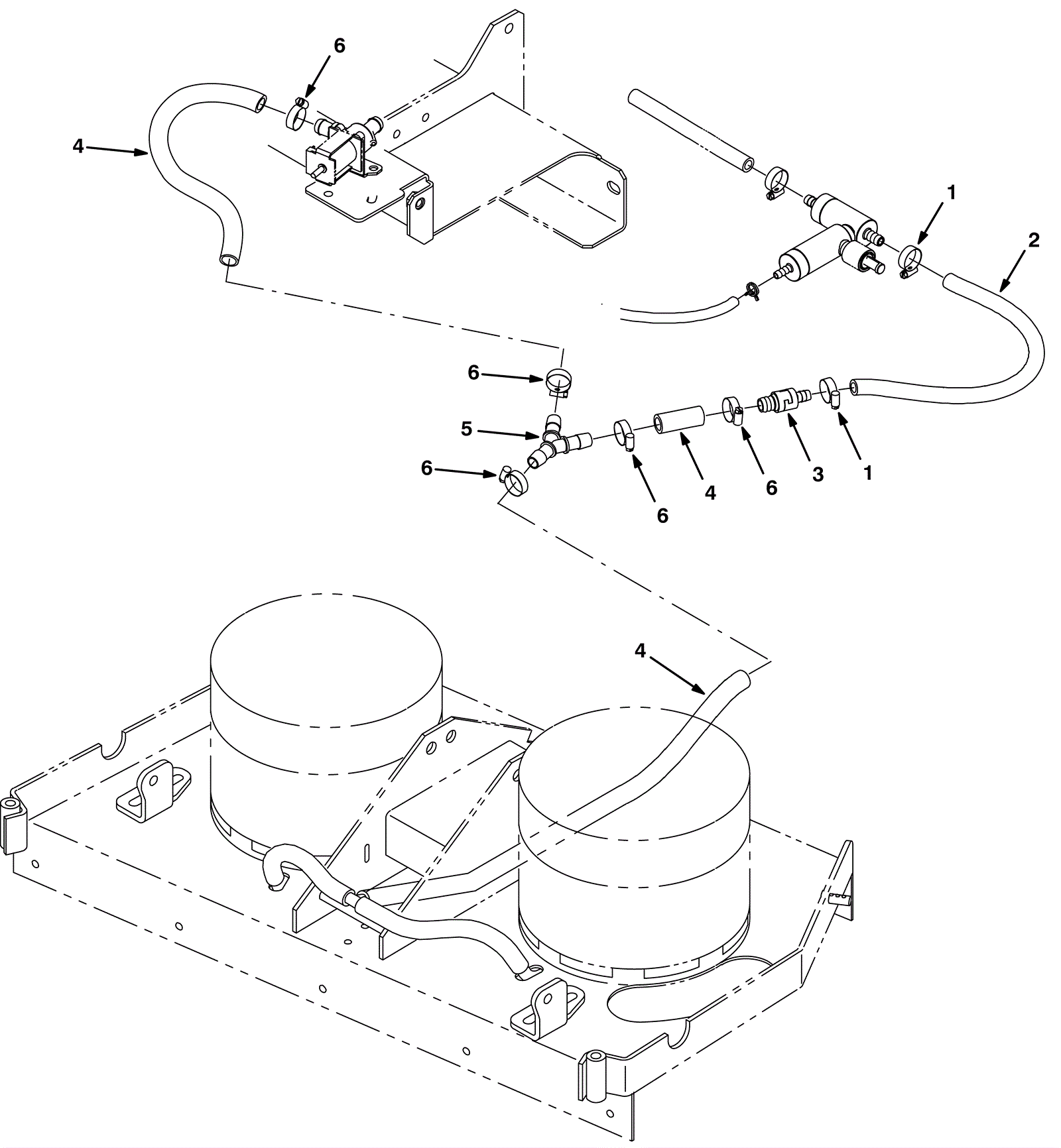 6
4
1
2
6
5
6
6
4
6
3
1
4