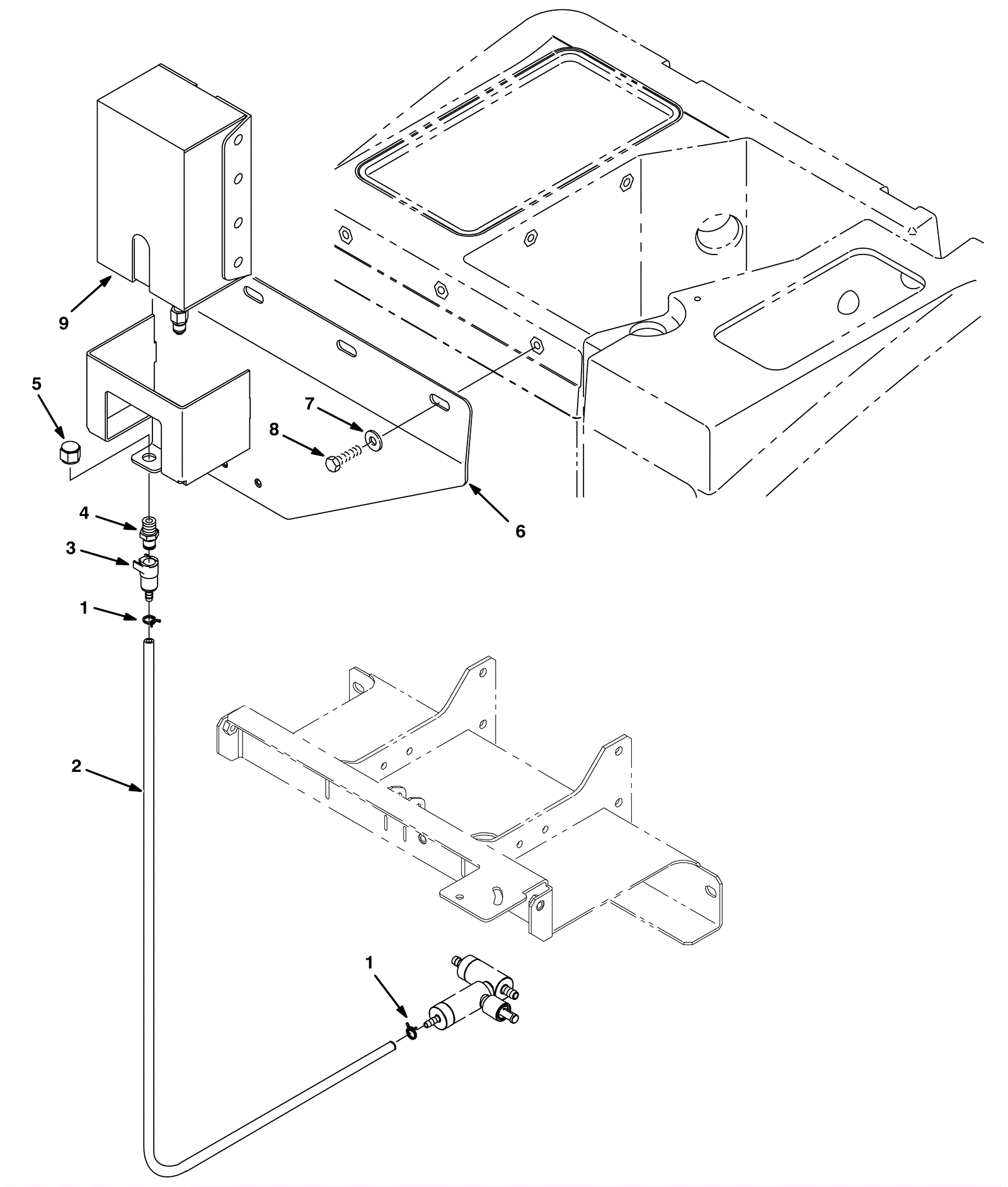 9
5
7
8
6
4
3
1
2
1