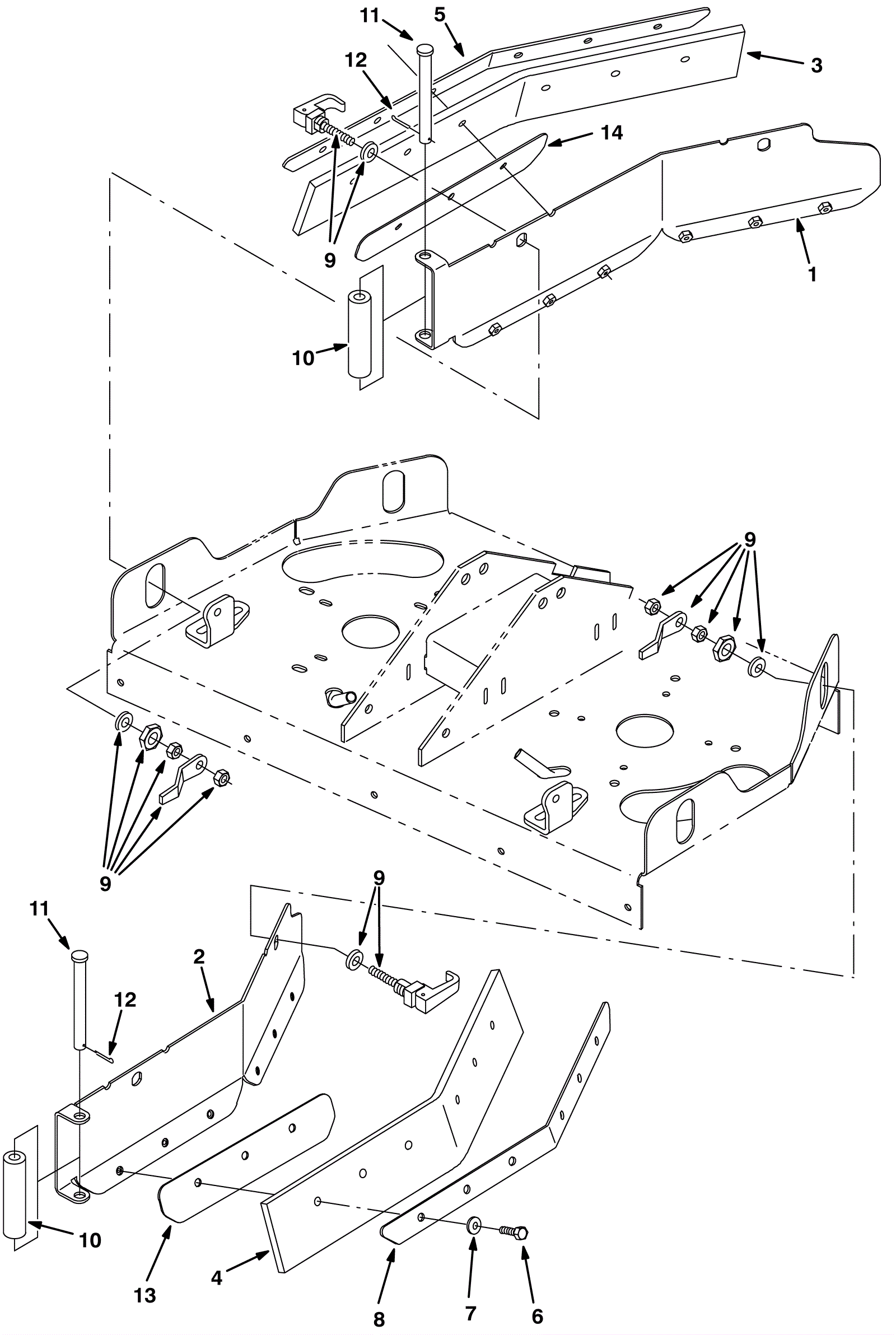 11
5
3
12
14
9
1
10
9
9
9
11
2
12
10
13
4
8
7
6