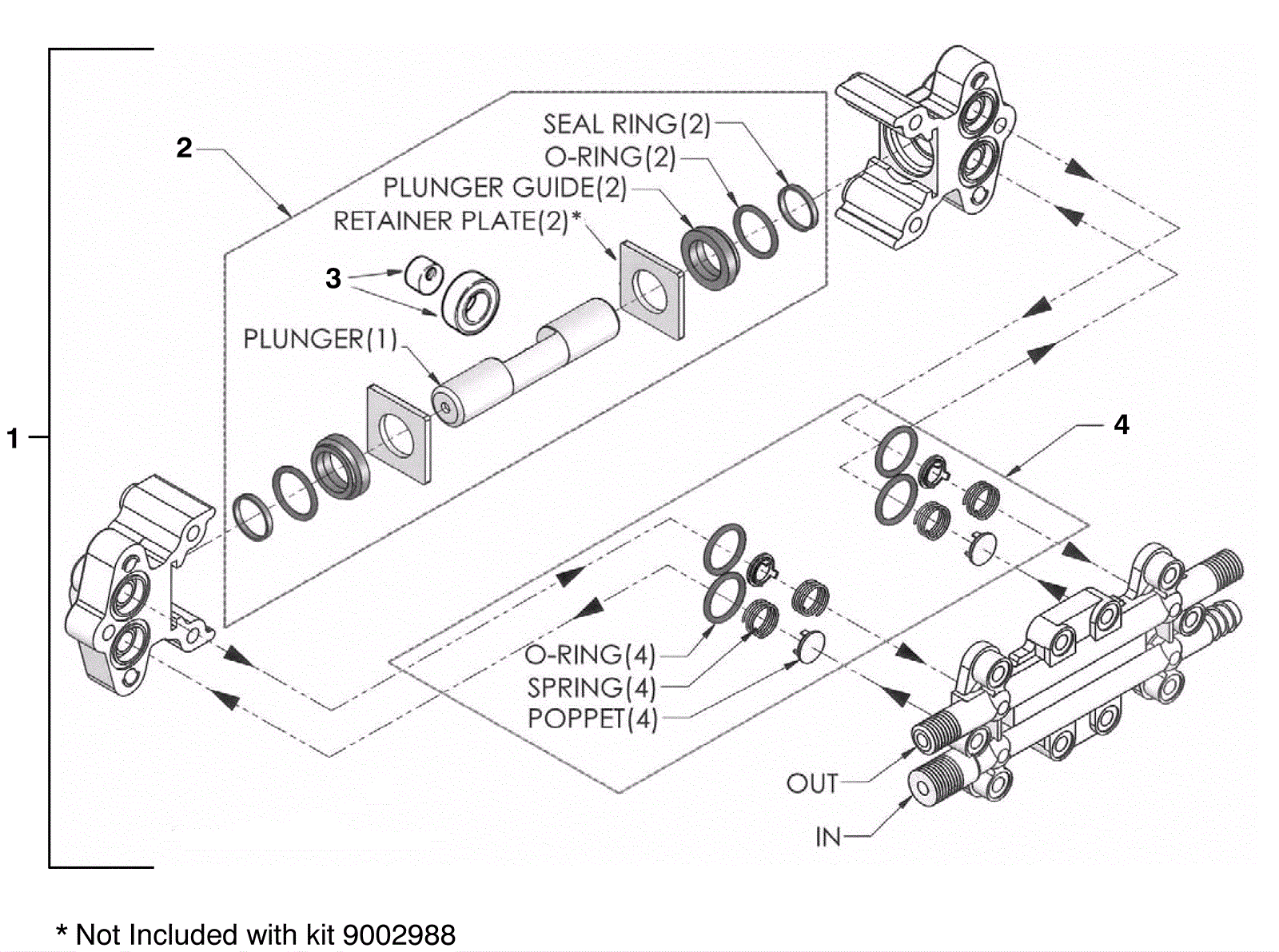 1

2

SEAL RING(2)

O-RING(2)

PLUNGER GUIDE(2)

RETAINER PLATE(2)*

3

PLUNGER(1)

4

O-RING(4)

SPRING(4)

POPPET(4)

OUT

IN

* Not Included with kit 9002988