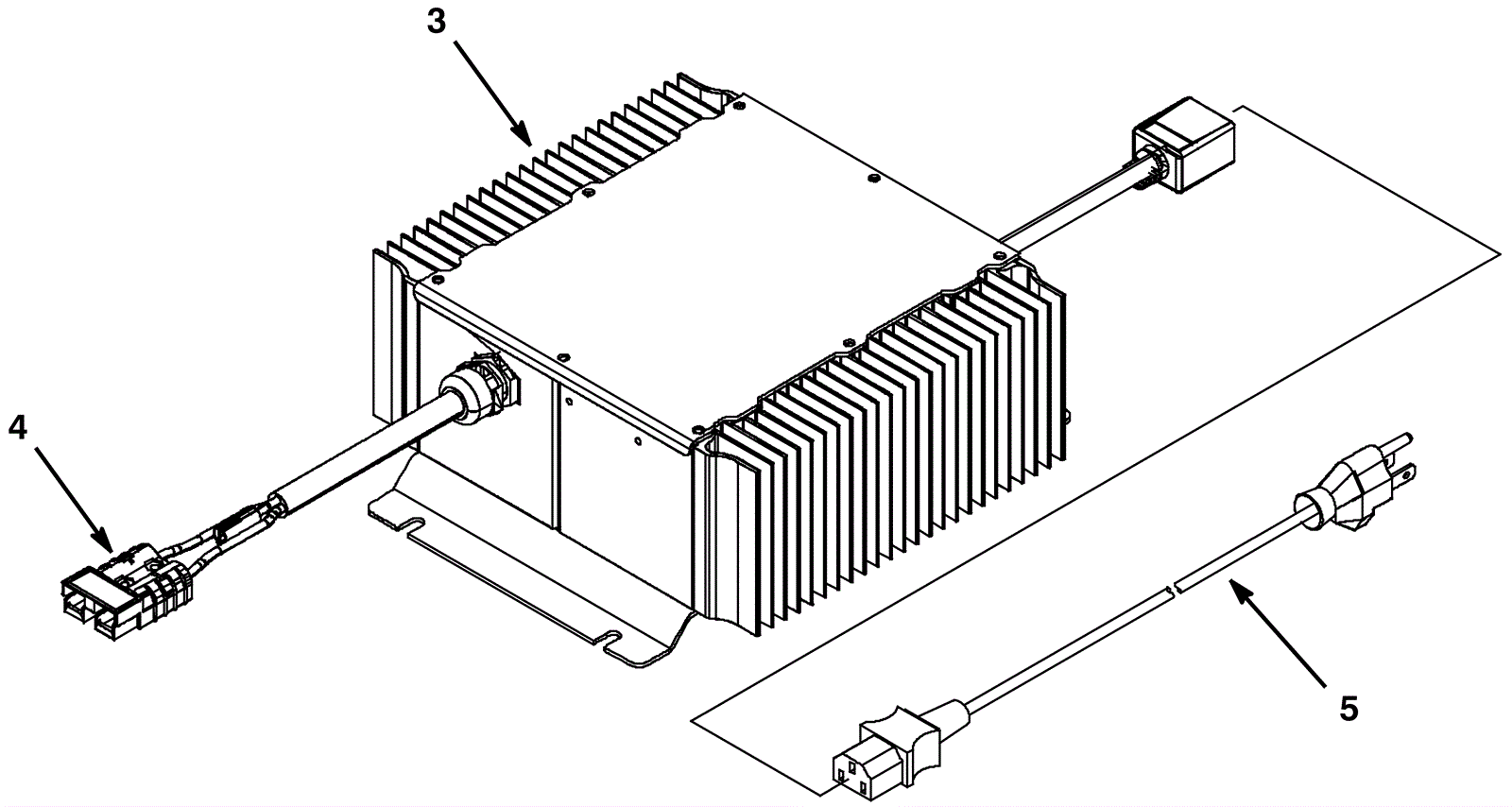 3

4

5