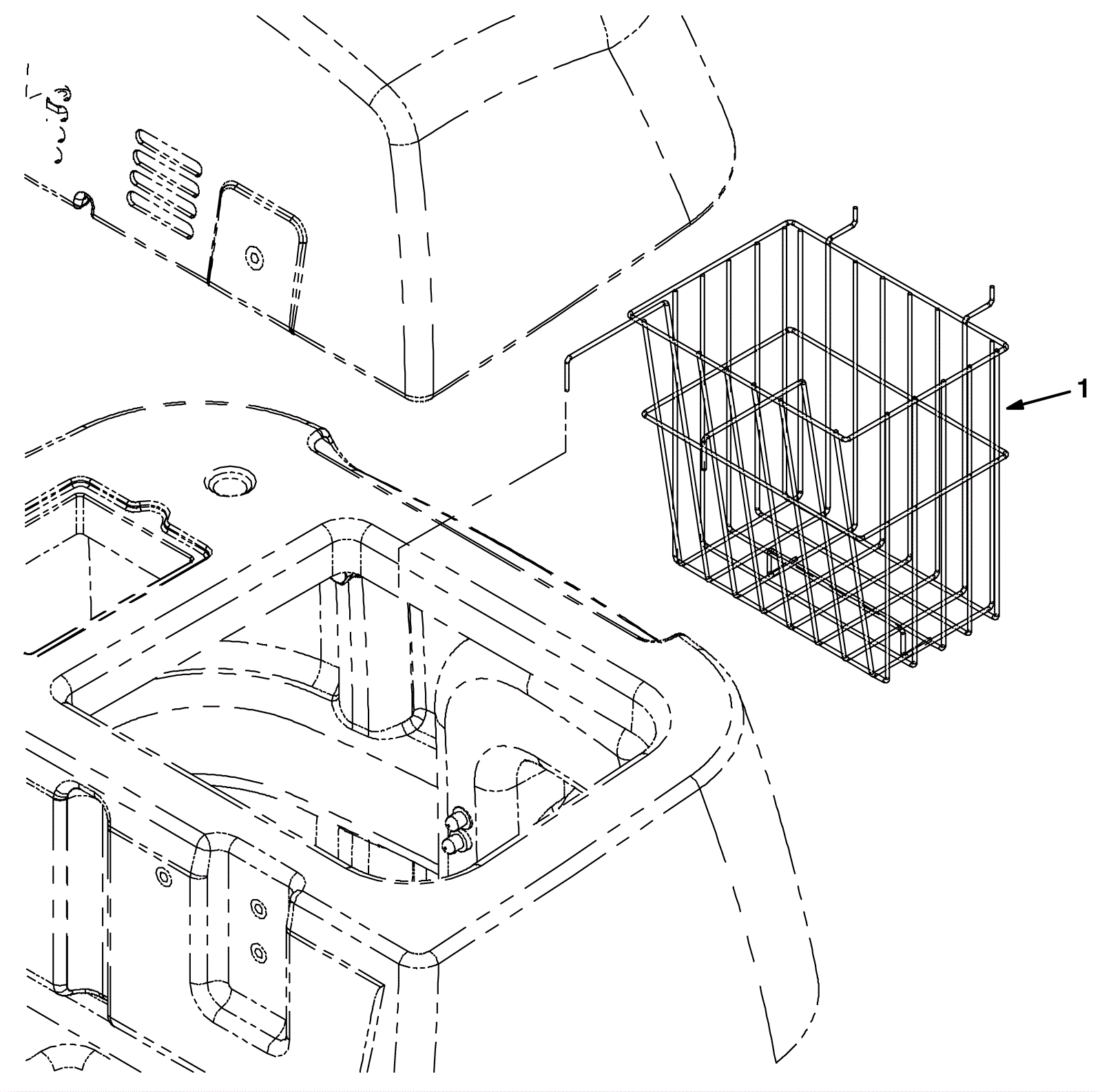 1