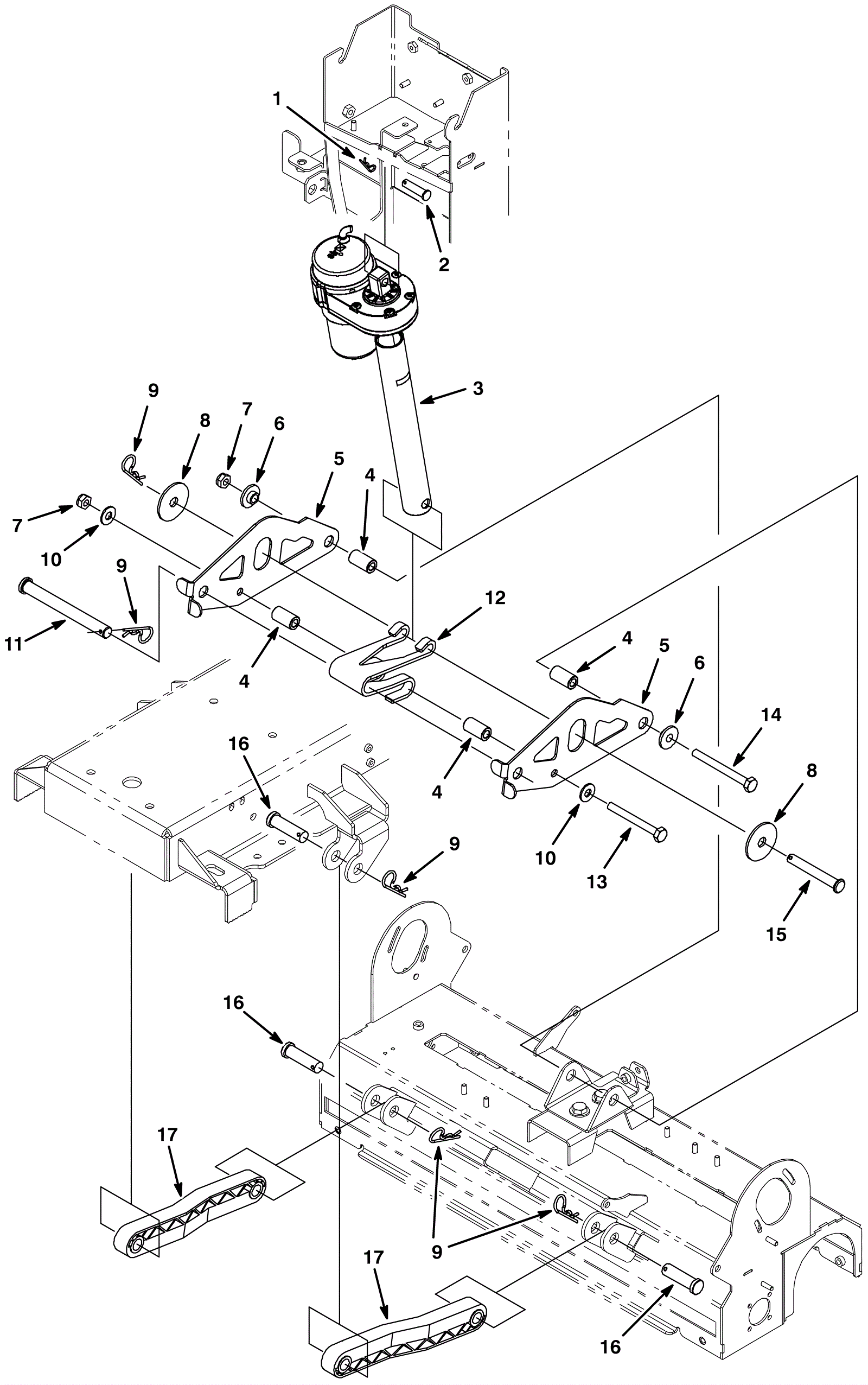 1
2
3
9
8
7
6
5
4
7
10
9
11
4
12
4
5
6
14
16
4
8
10
13
9
15
16
17
9
9
17
16