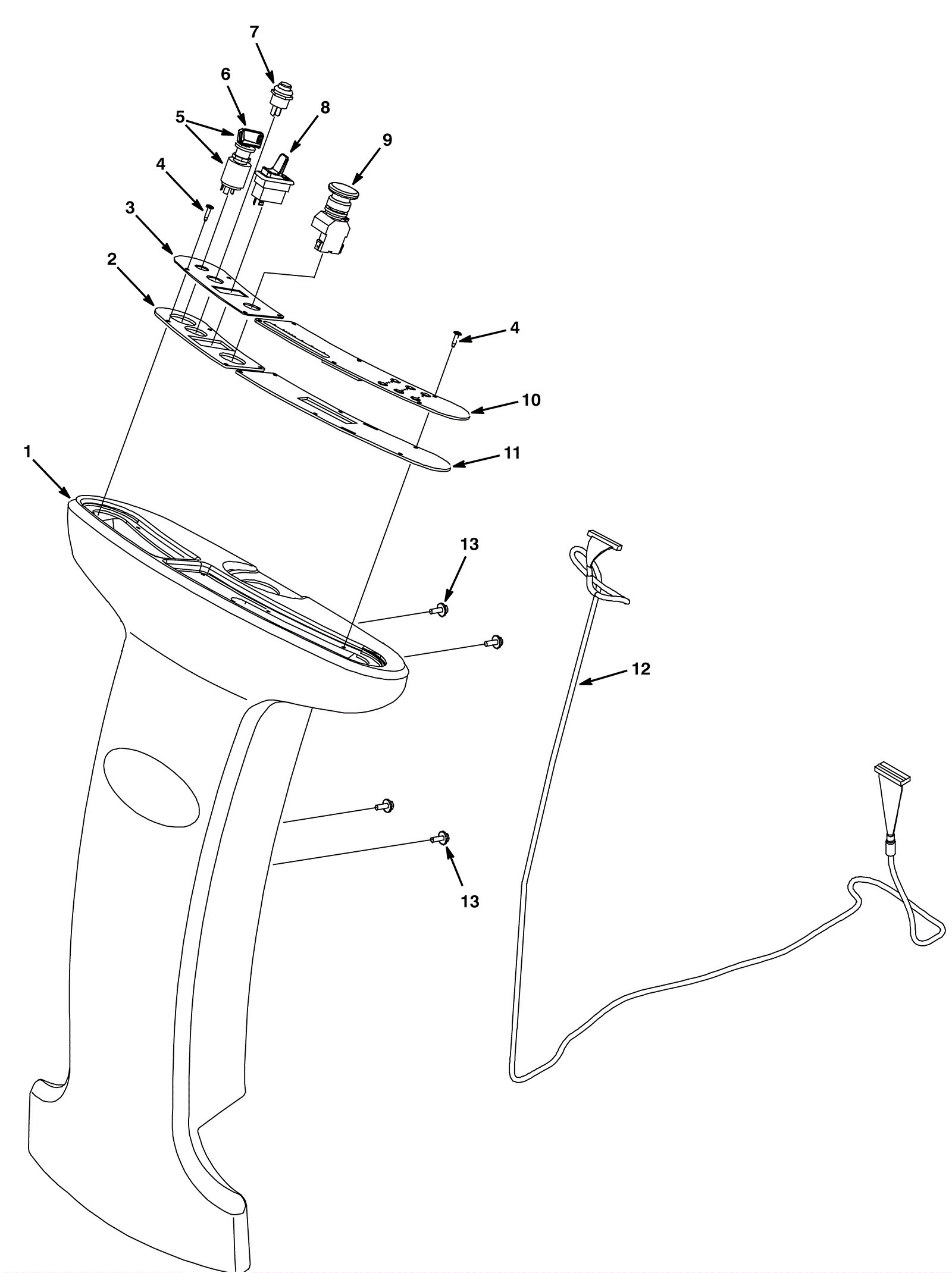 7
6
5
8
9
4
3
2
4
10
11
1
13
12
13