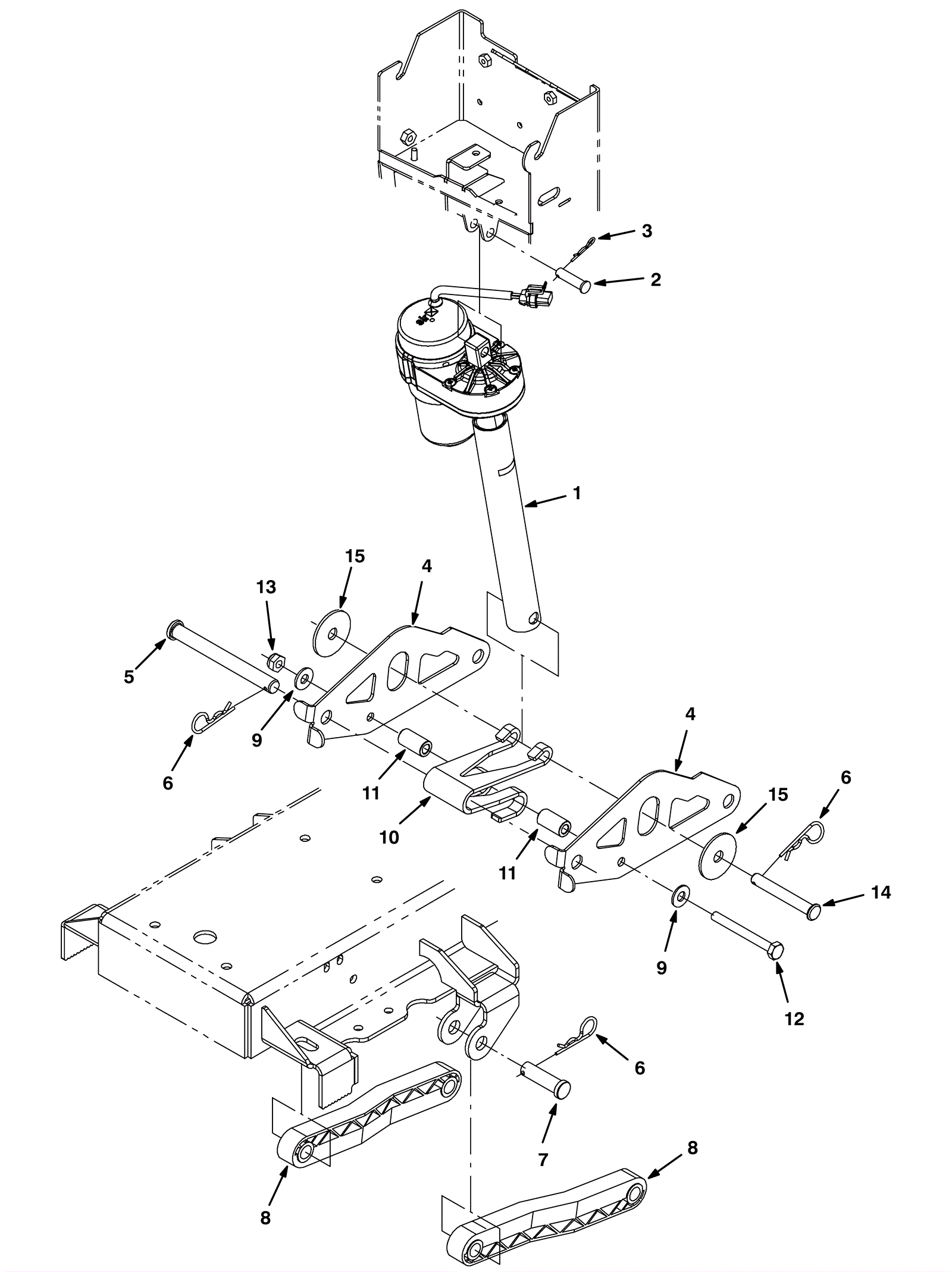 3
2
1
15
4
13
5
9
6
11
10
4
6
15
11
14
9
12
6
7
8
8