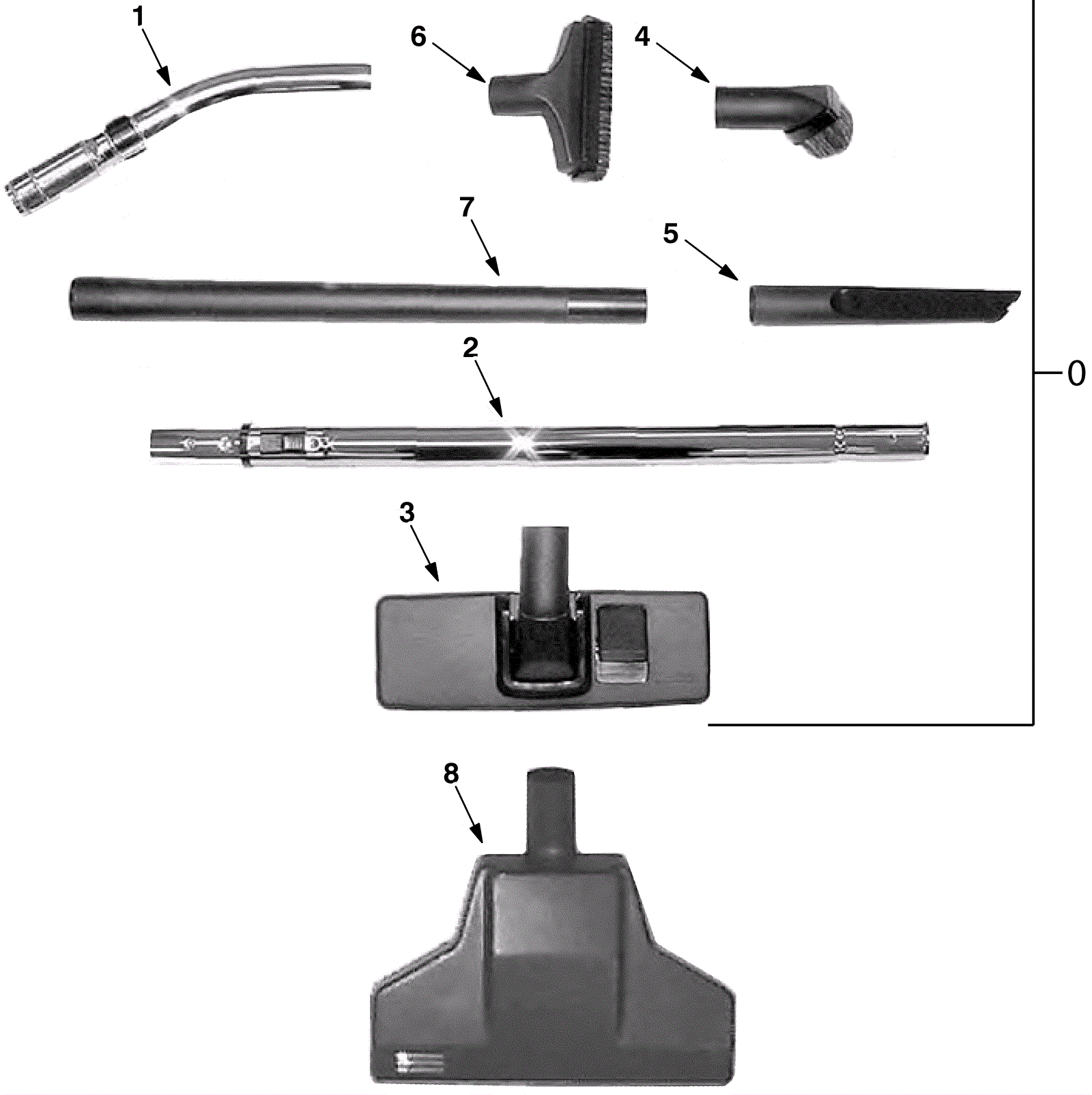 1
6
4
7
5
2
0
3
8