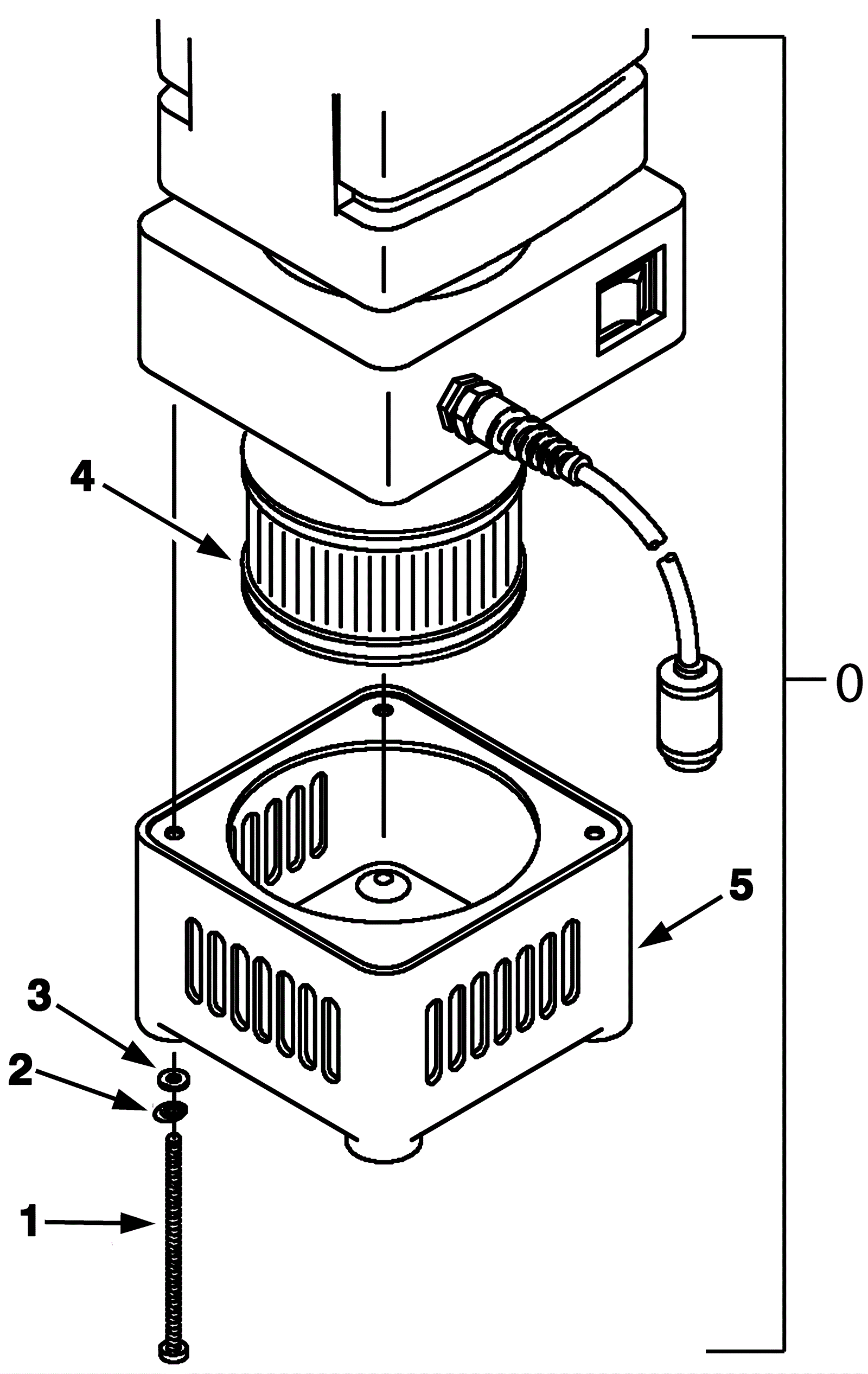 4
0
5
3
2
1