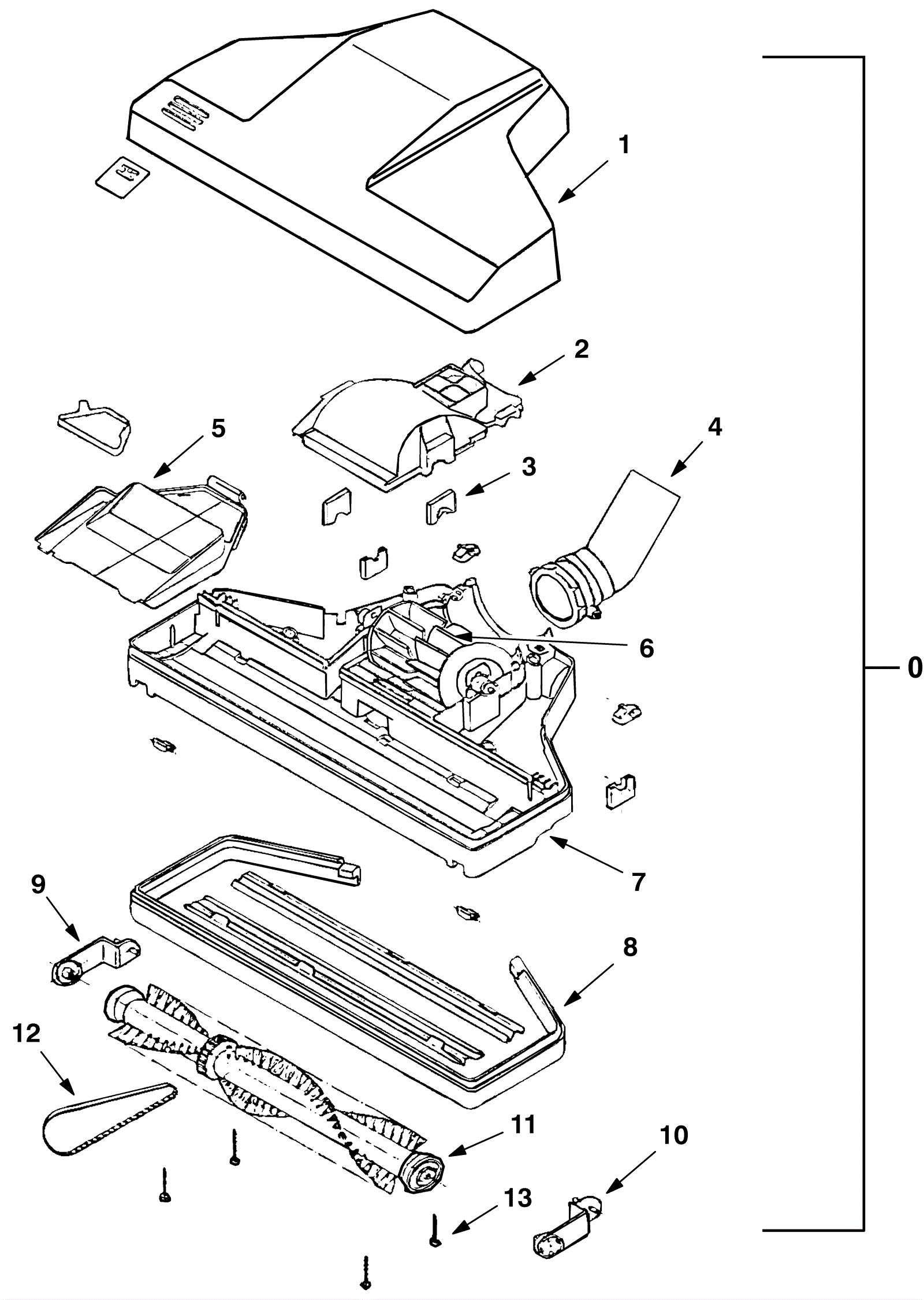 1

2

5

4

3

6

0

7

9

8

12

11

10

13