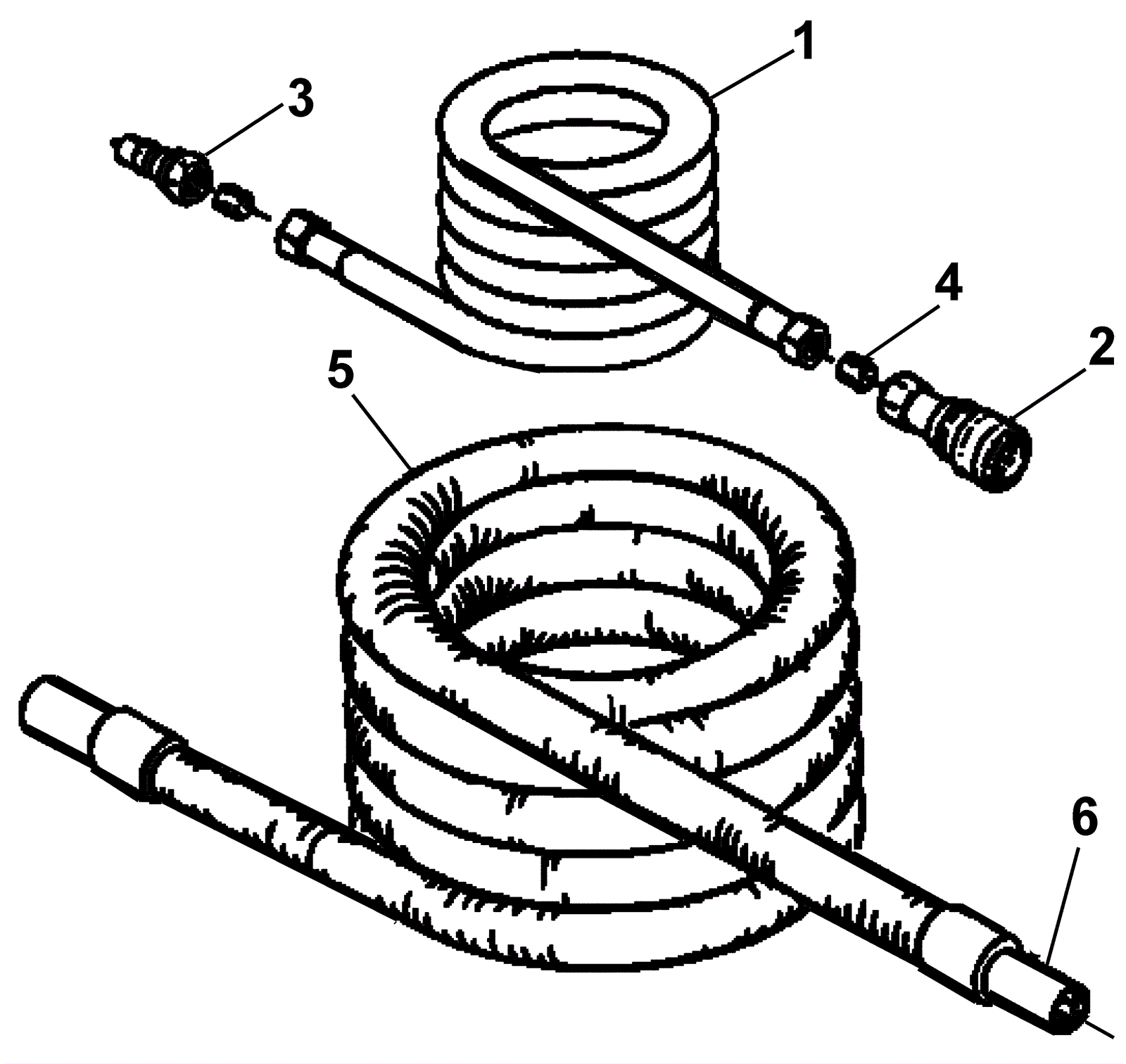 1
3
4
2
5
6