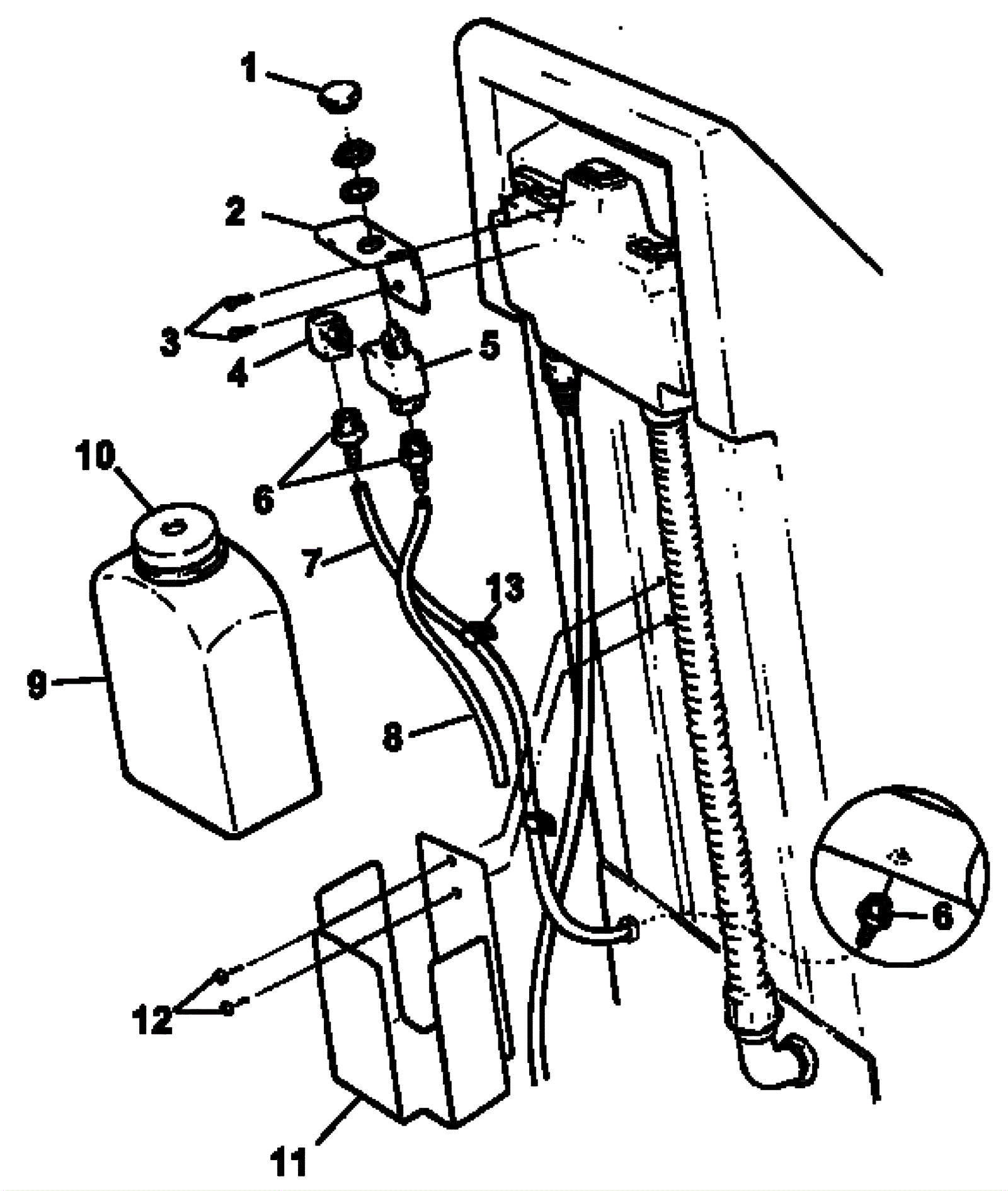 1
2
3
4
5
6
10
7
13
9
8
6
12
11