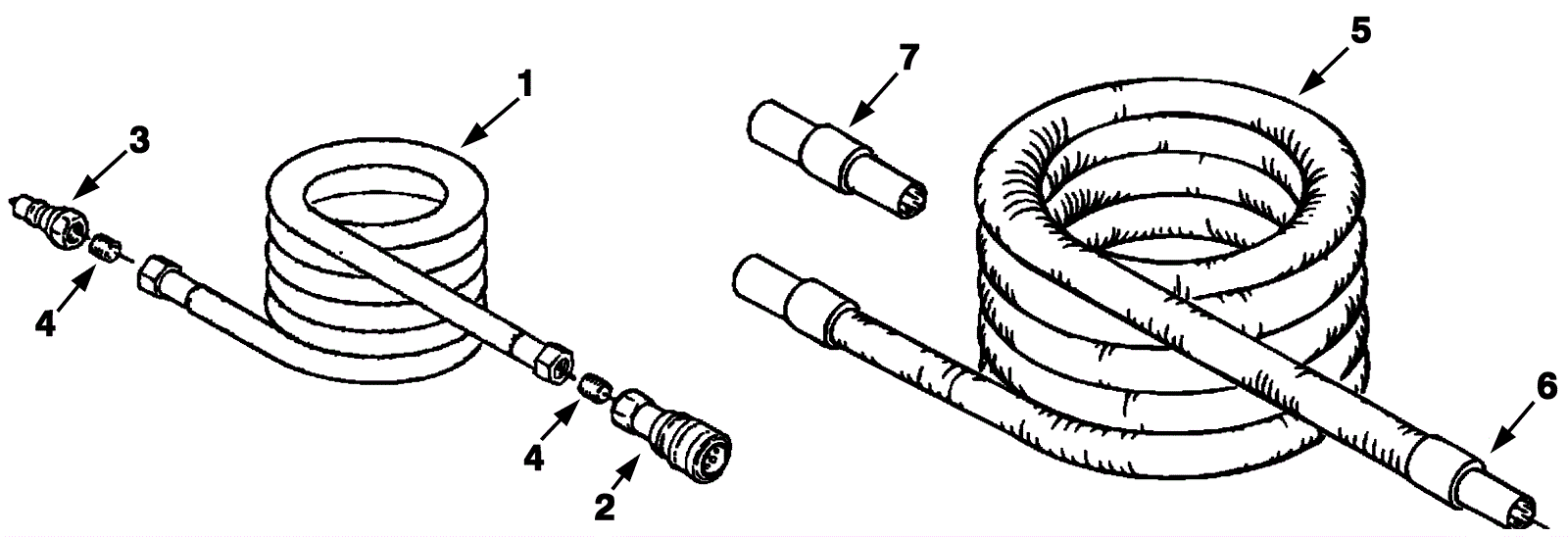 3
1
4
4
2
7
5
6