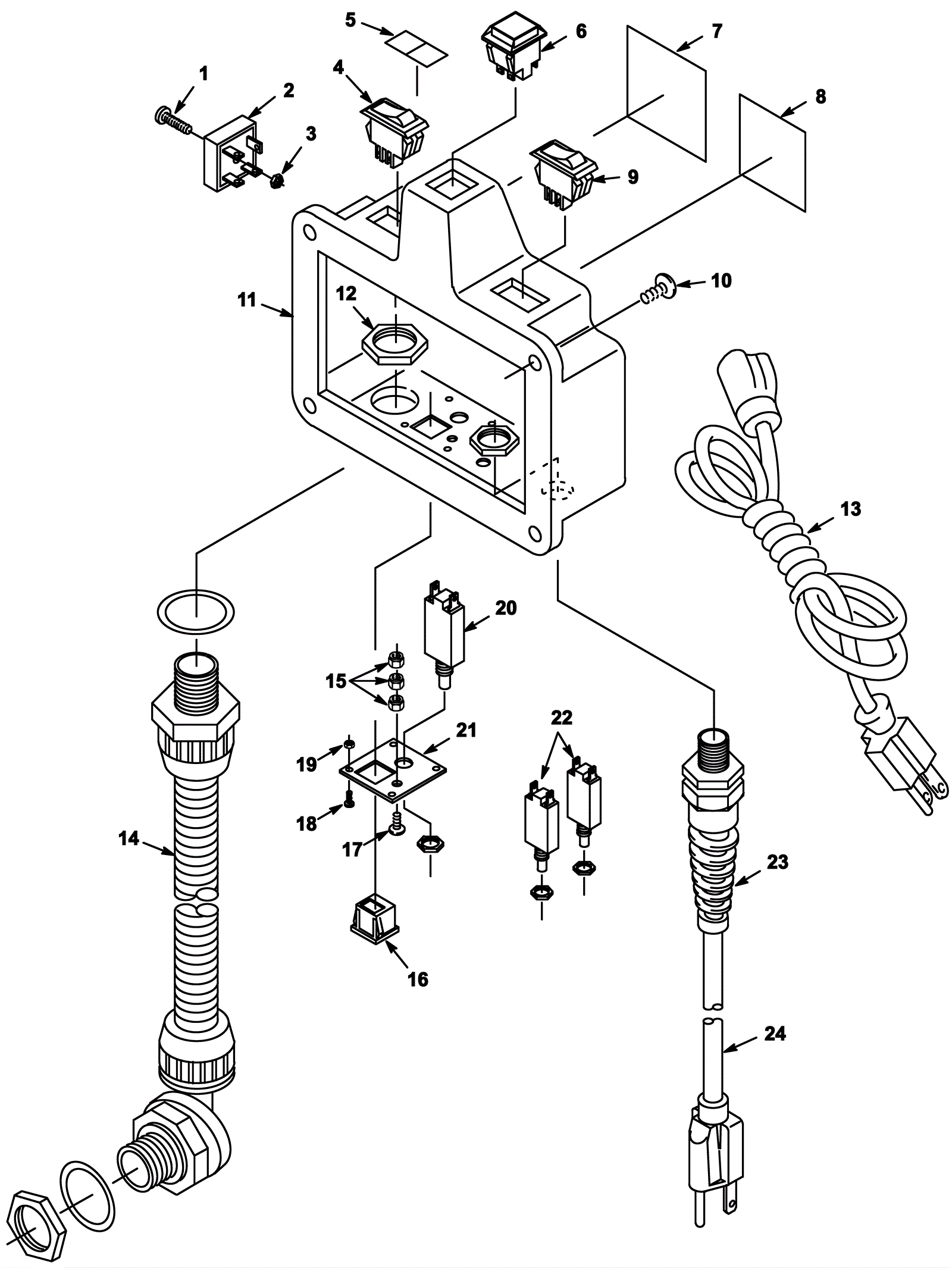 1
2
3
4
5
6
7
8
9
10
11
12
13
14
15
16
17
18
19
20
21
22
23
24