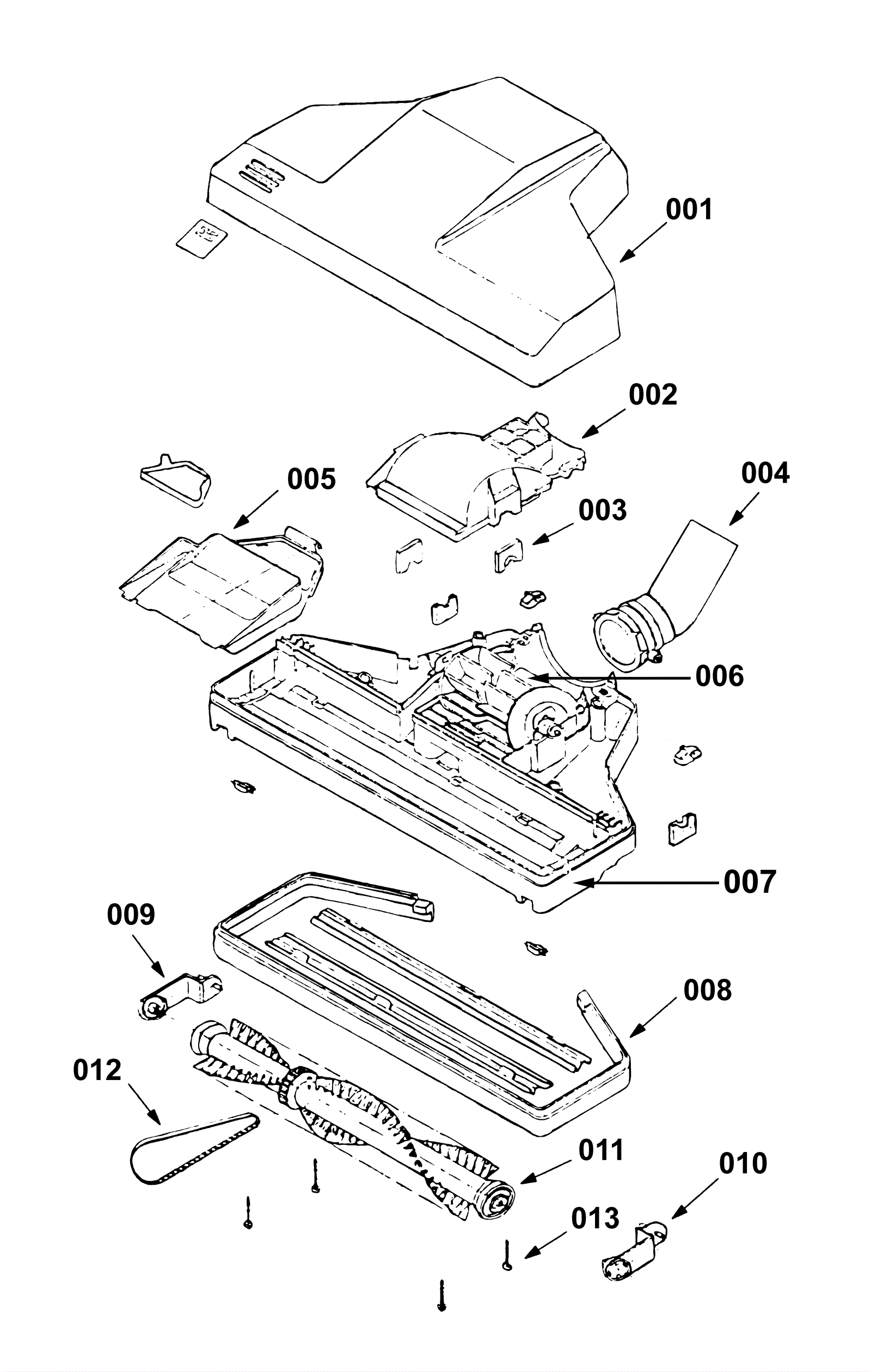 001
002
005
004
003
006
007
009
008
012
011
010
013