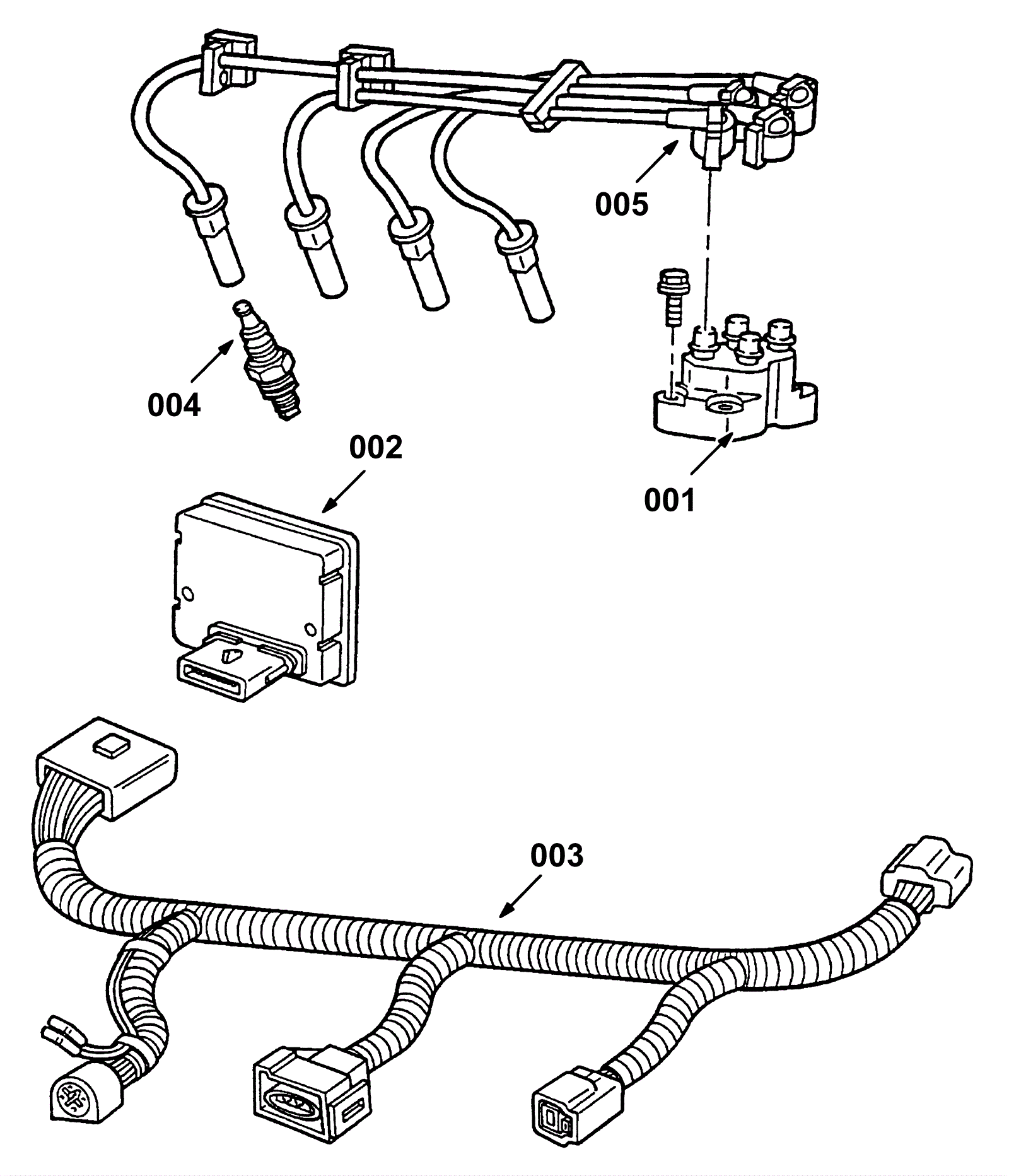 005

004

002

001

003