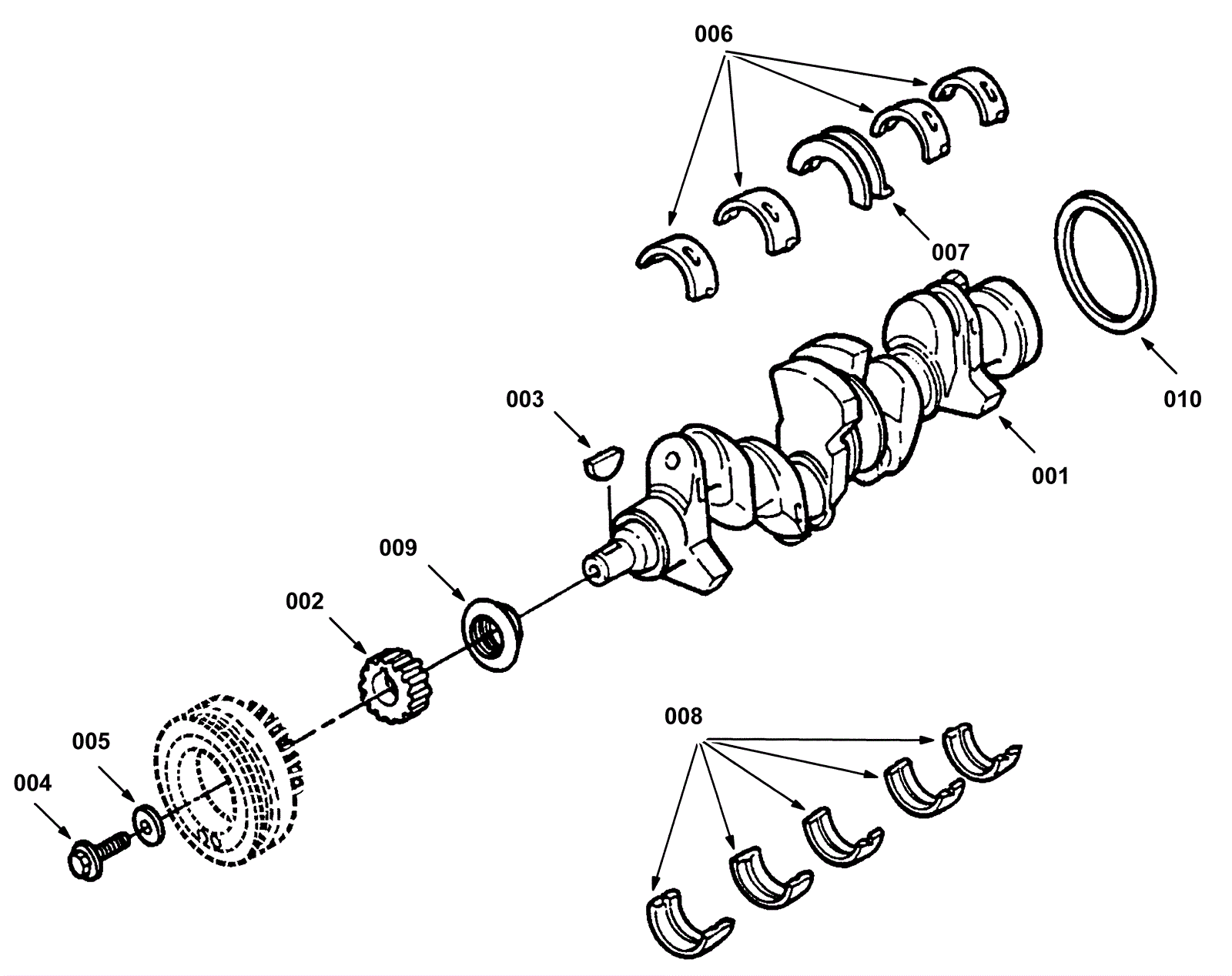 006
007
010
003
001
009
002
008
005
004