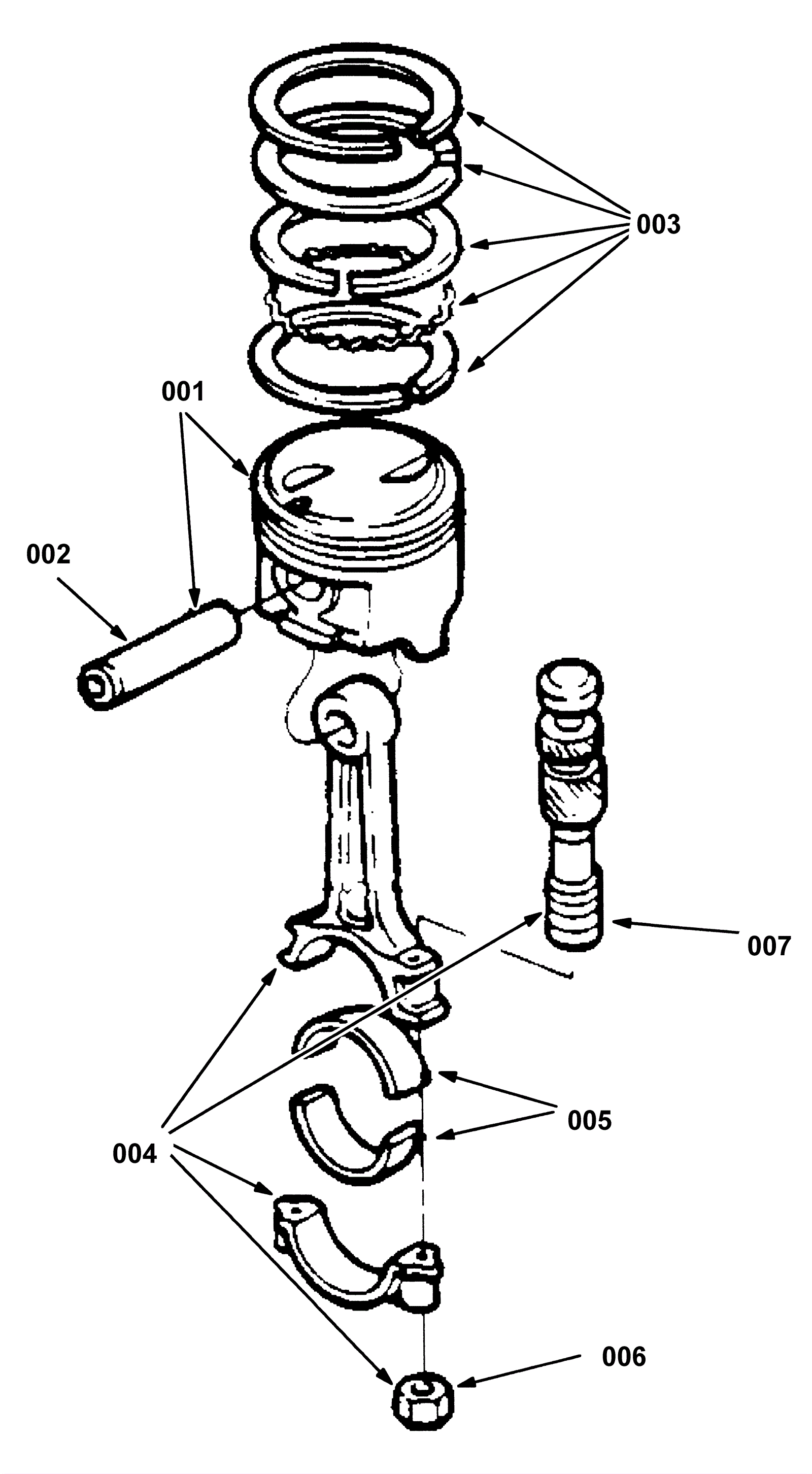 003

001

002

007

005

004

006