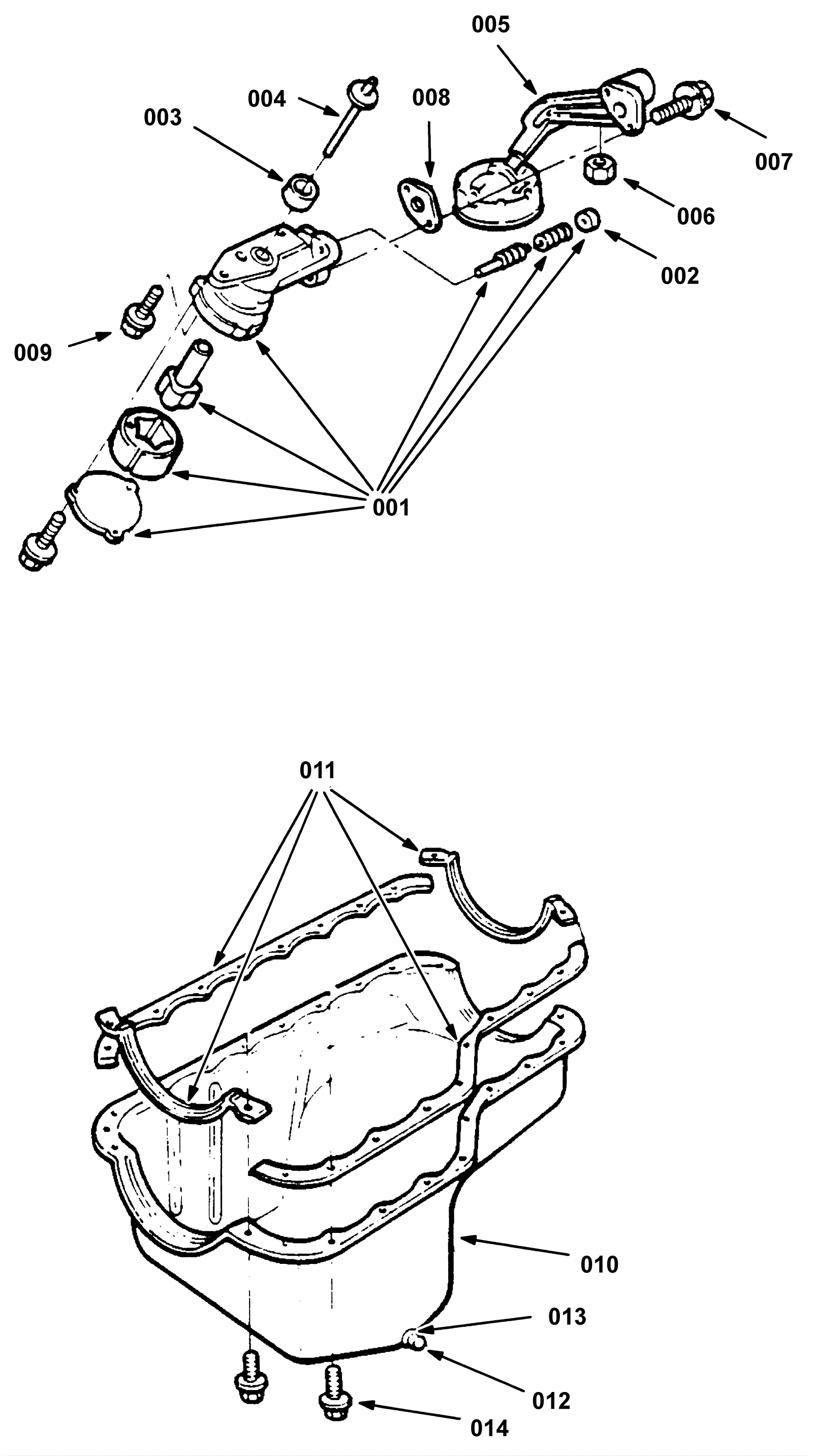 005
004
008
003
007
006
002
009
001
011
010
013
012
014