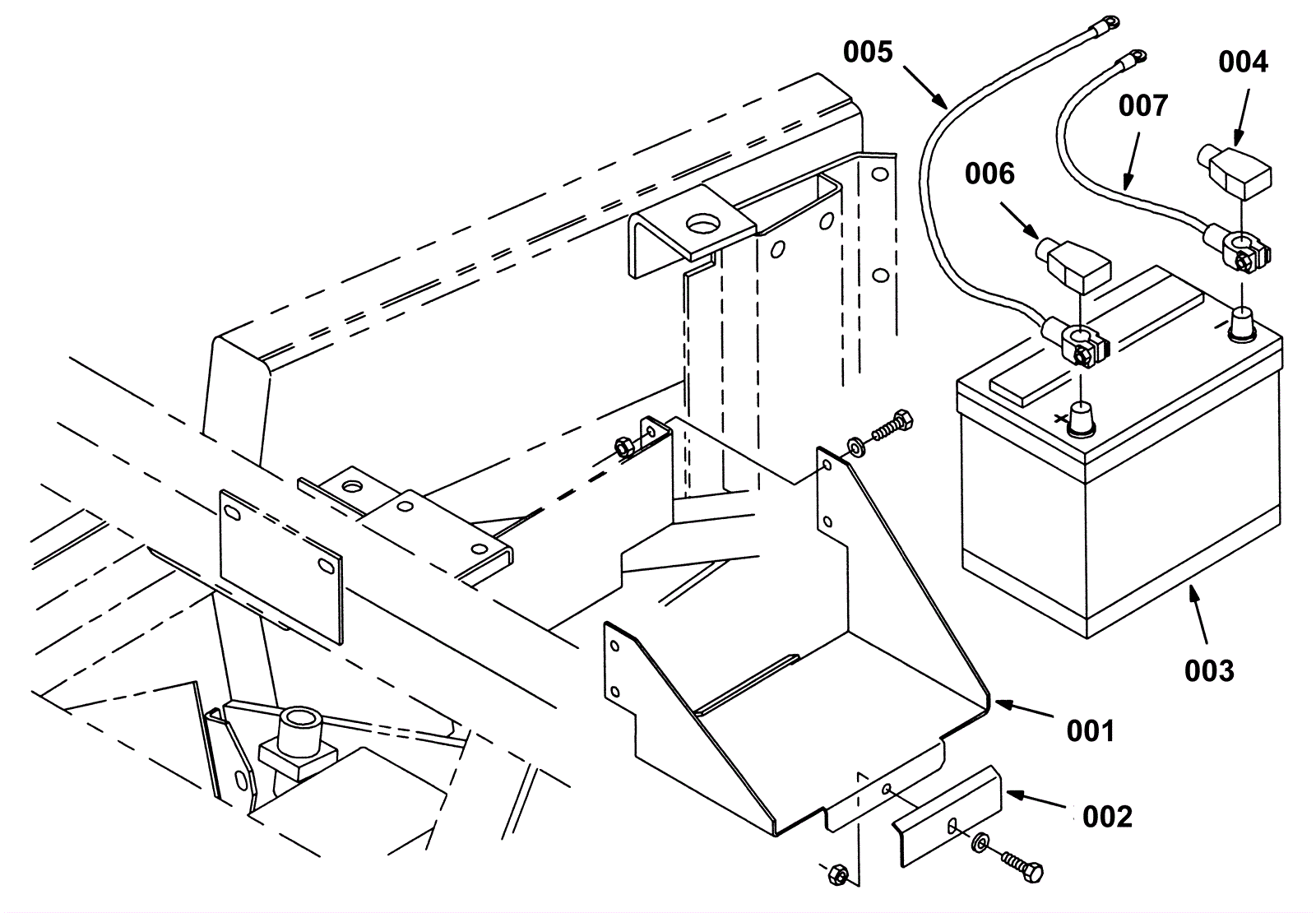 005
004
007
006
003
001
002