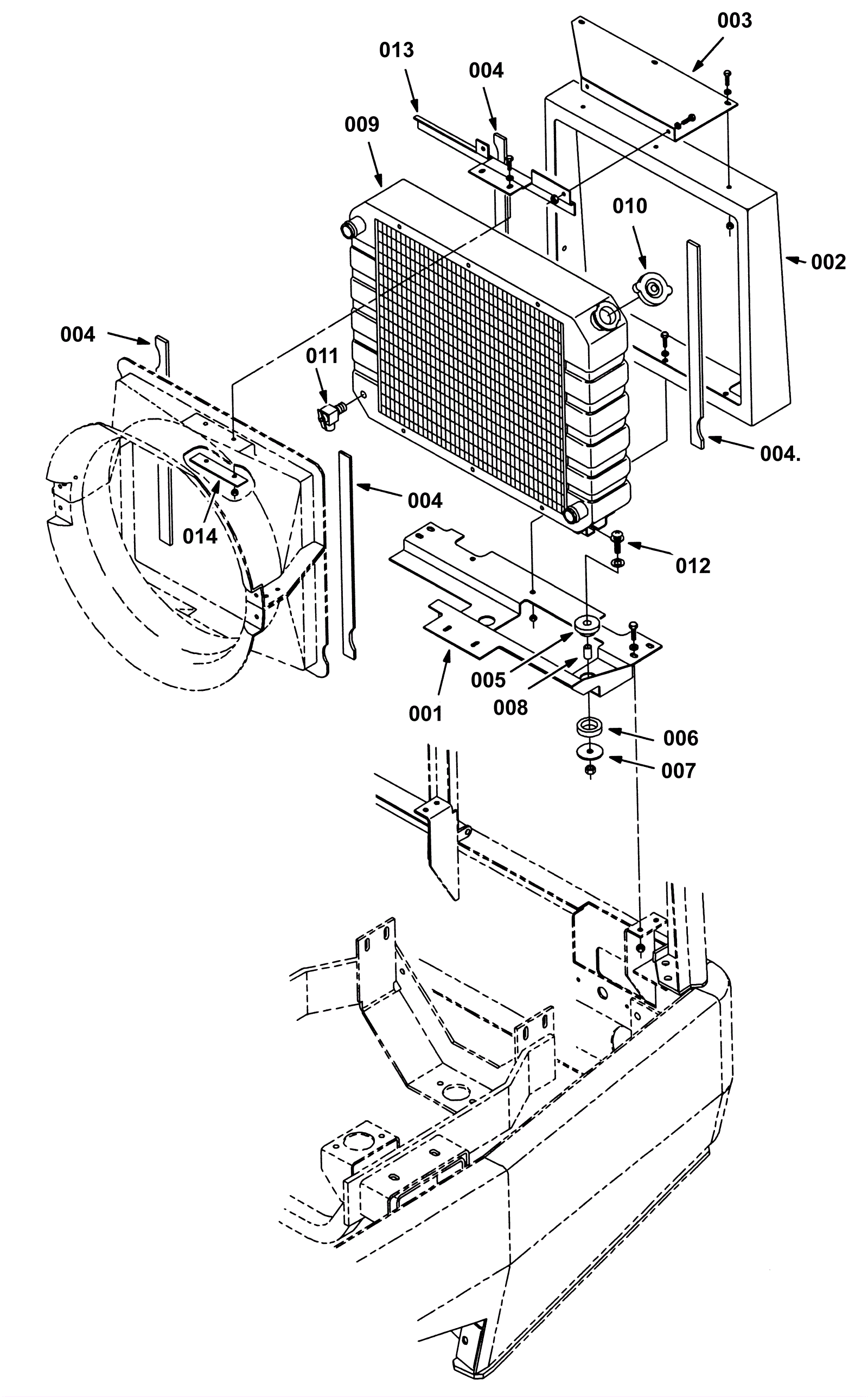 003
013
004
009
010
002
004
011
004.
004
014
012
005
008
001
006
007