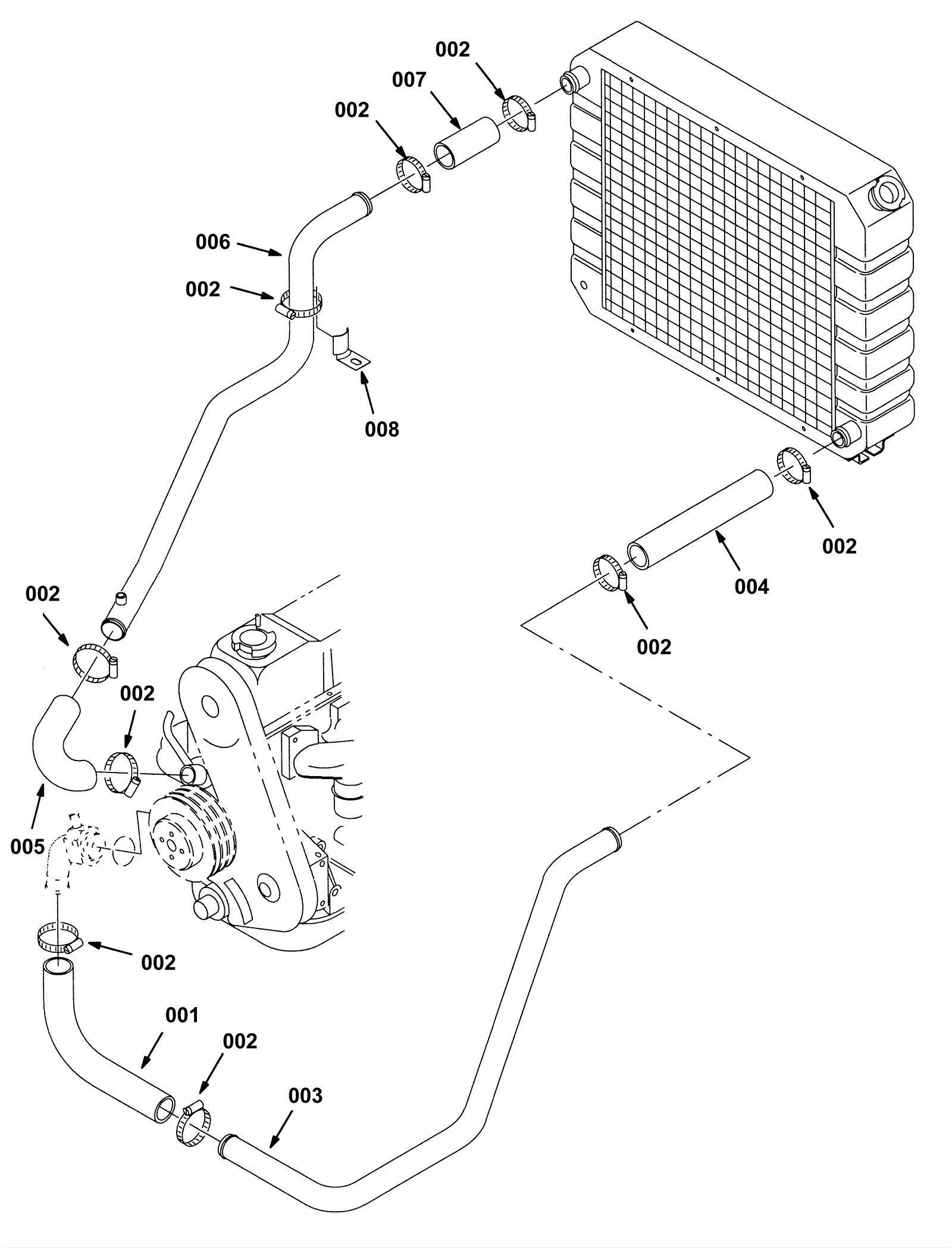 002
007
002
006
002
008
002
004
002
002
002
005
002
001
002
003