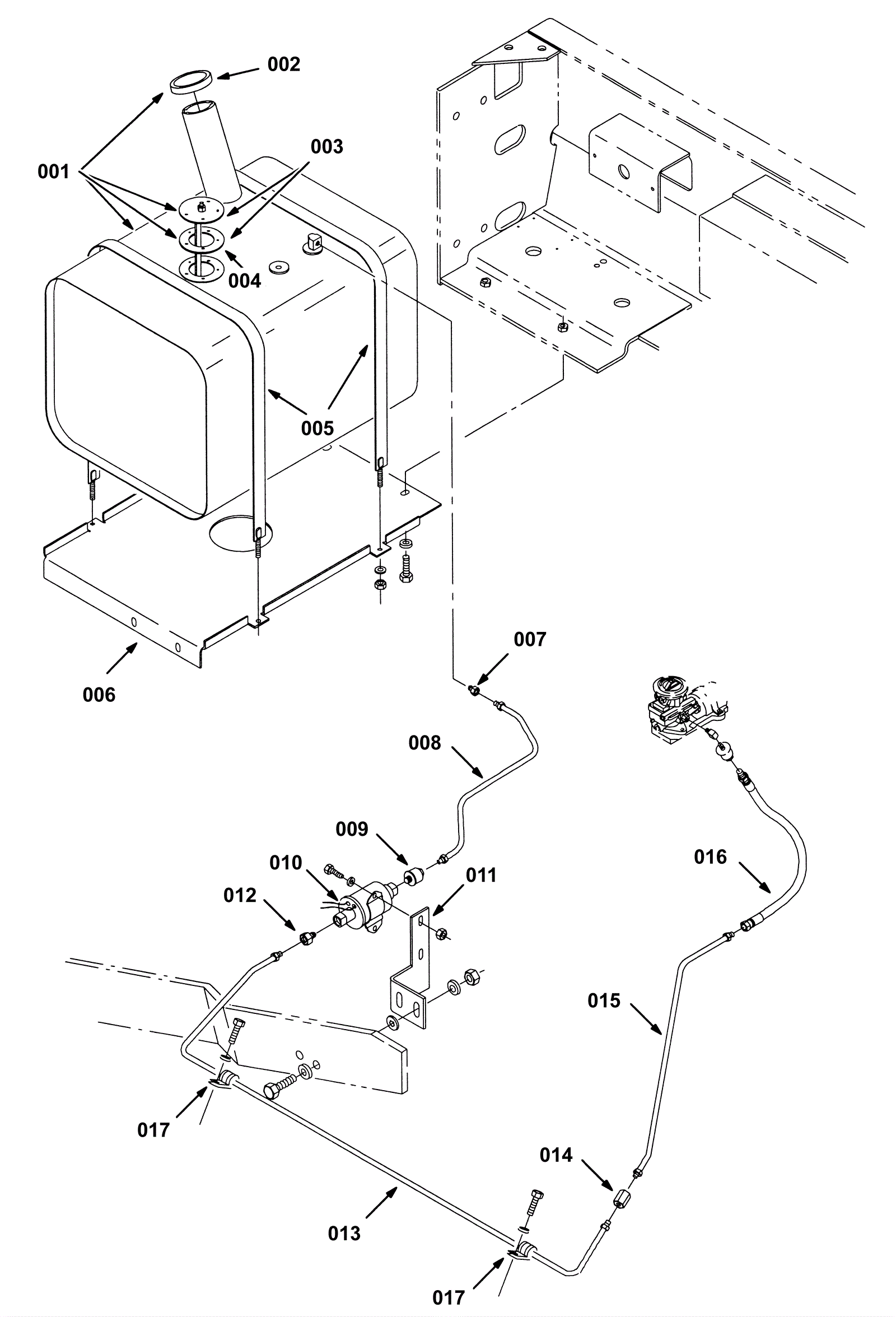 002
001
003
004
005
006
007
008
009
010
011
012
016
015
017
014
013
017